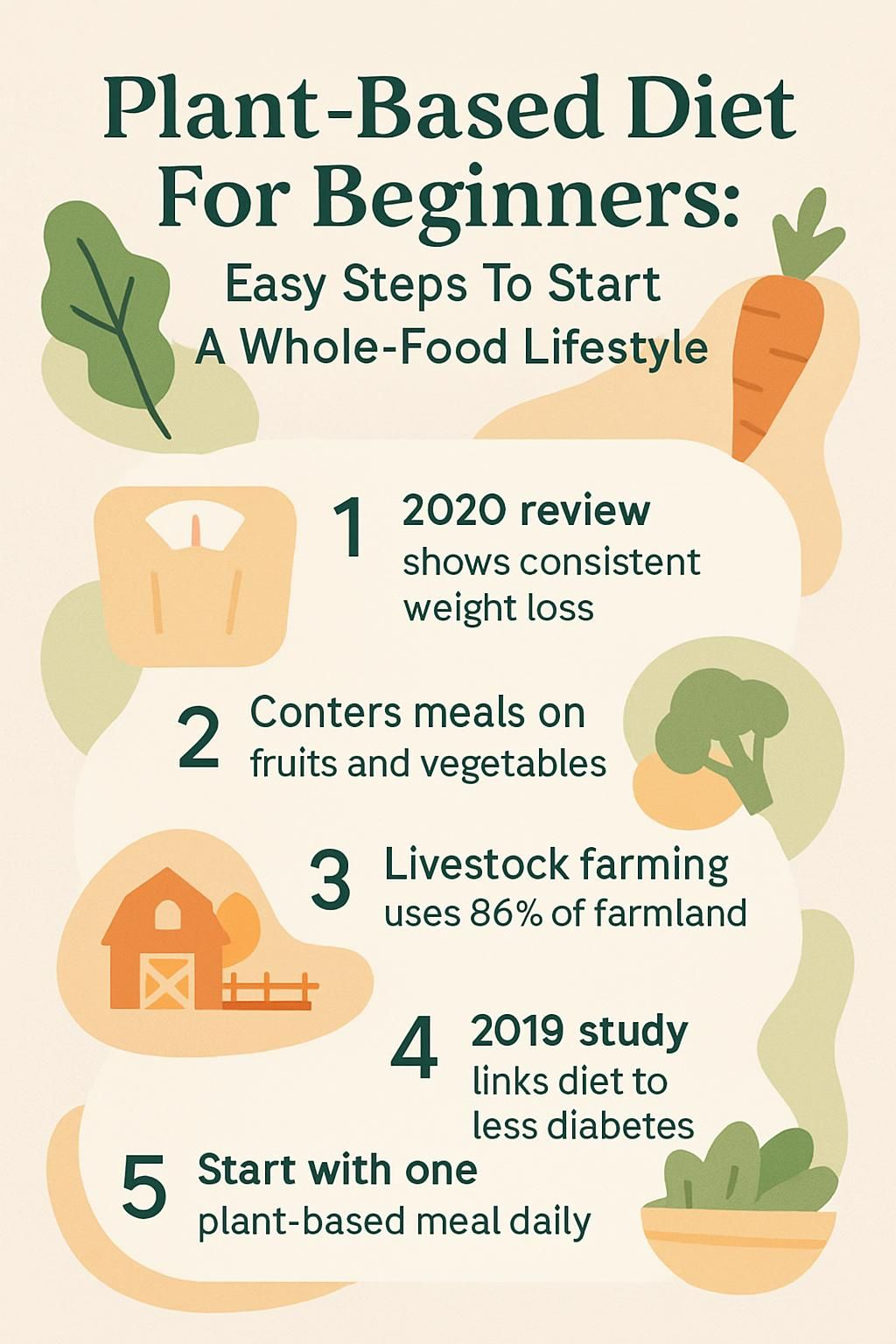 Plant-Based Diet For Beginners:

Easy Steps To Start A Whole-Food Lifestyle

1 2020 review shows consistent weight loss

2 Conters meals on fruits and vegetables

3 Livestock farming uses 86% of farmland

4 2019 study links diet to less diabetes

5 Start with one plant-based meal daily