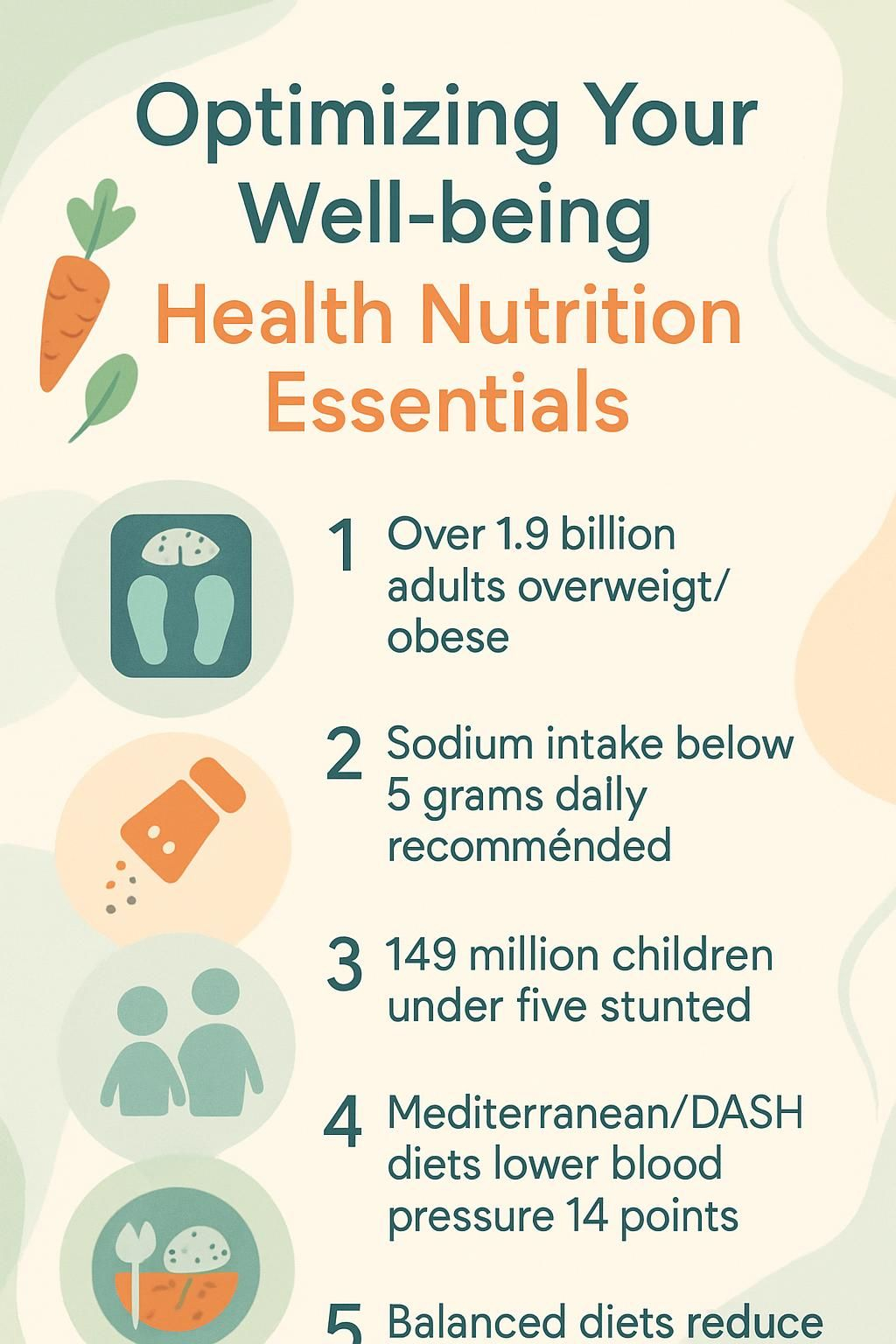 Optimizing Your Well-being
Health Nutrition Essentials

1 Over 1.9 billion adults overweigt/ obese

2 Sodium intake below 5 grams daily recomménded

3 149 million children under five stunted

4 Mediterranean/DASH diets lower blood pressure 14 points

5 Balanced diets reduce