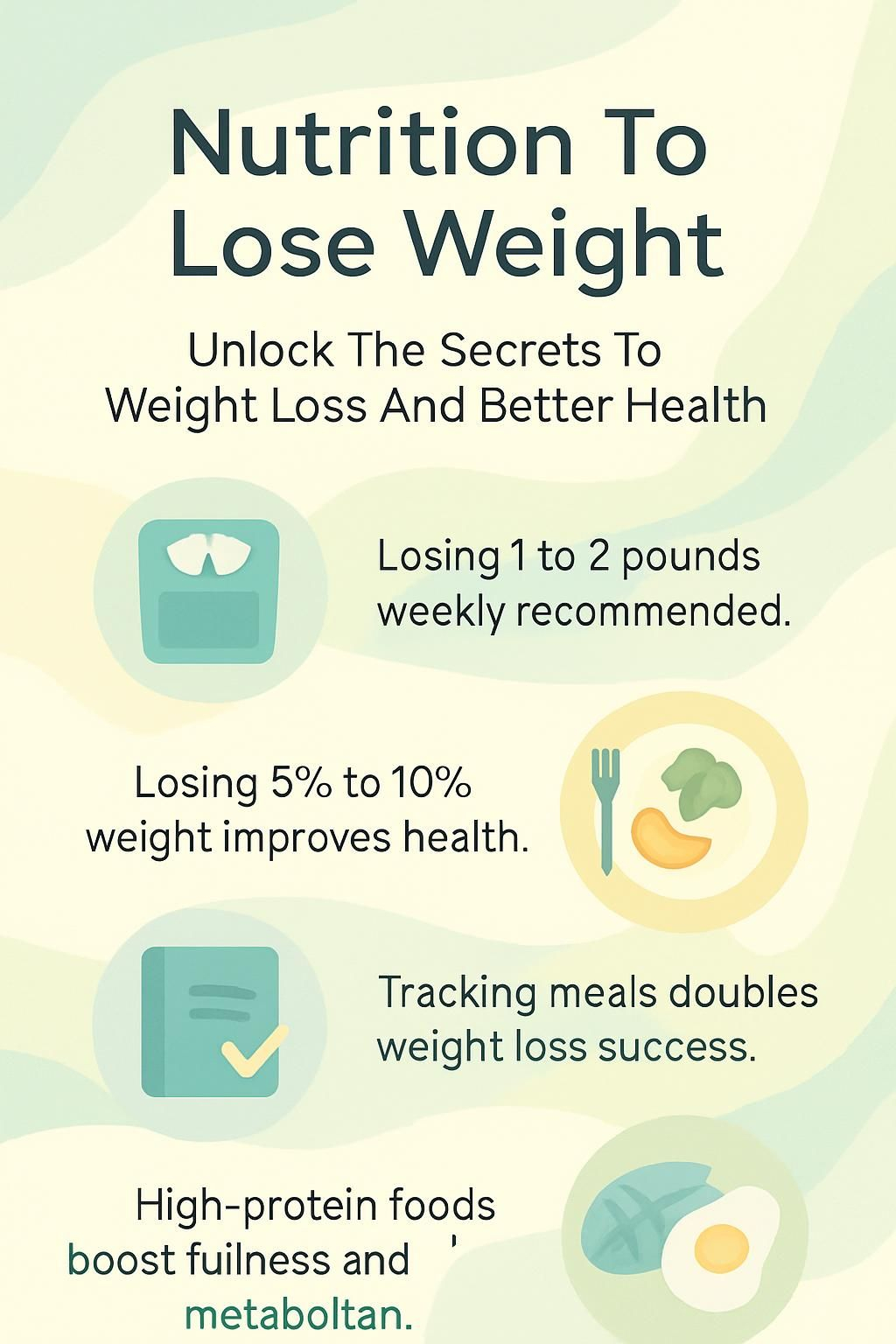 Nutrition To Lose Weight

Unlock The Secrets To Weight Loss And Better Health

Losing 1 to 2 pounds weekly recommended.

Losing 5% to 10% weight improves health.

Tracking meals doubles weight loss success.

High-protein foods boost fuilness and metaboltan.