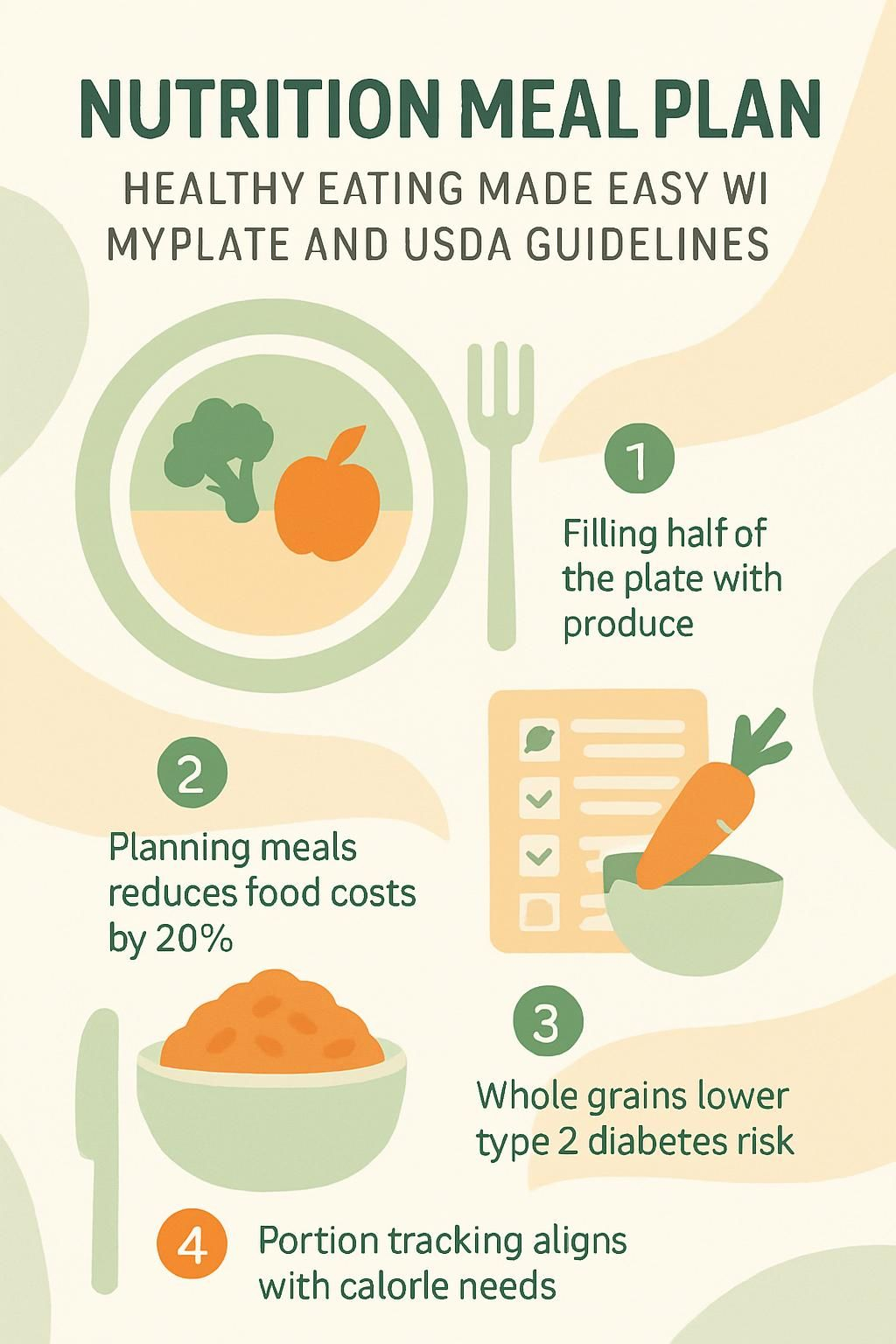 NUTRITION MEAL PLAN

HEALTHY EATING MADE EASY WI MYPLATE AND USDA GUIDELINES

1

Filling half of the plate with produce

2

Planning meals reduces food costs by 20%

3

Whole grains lower type 2 diabetes risk

4

Portion tracking aligns with calorle needs