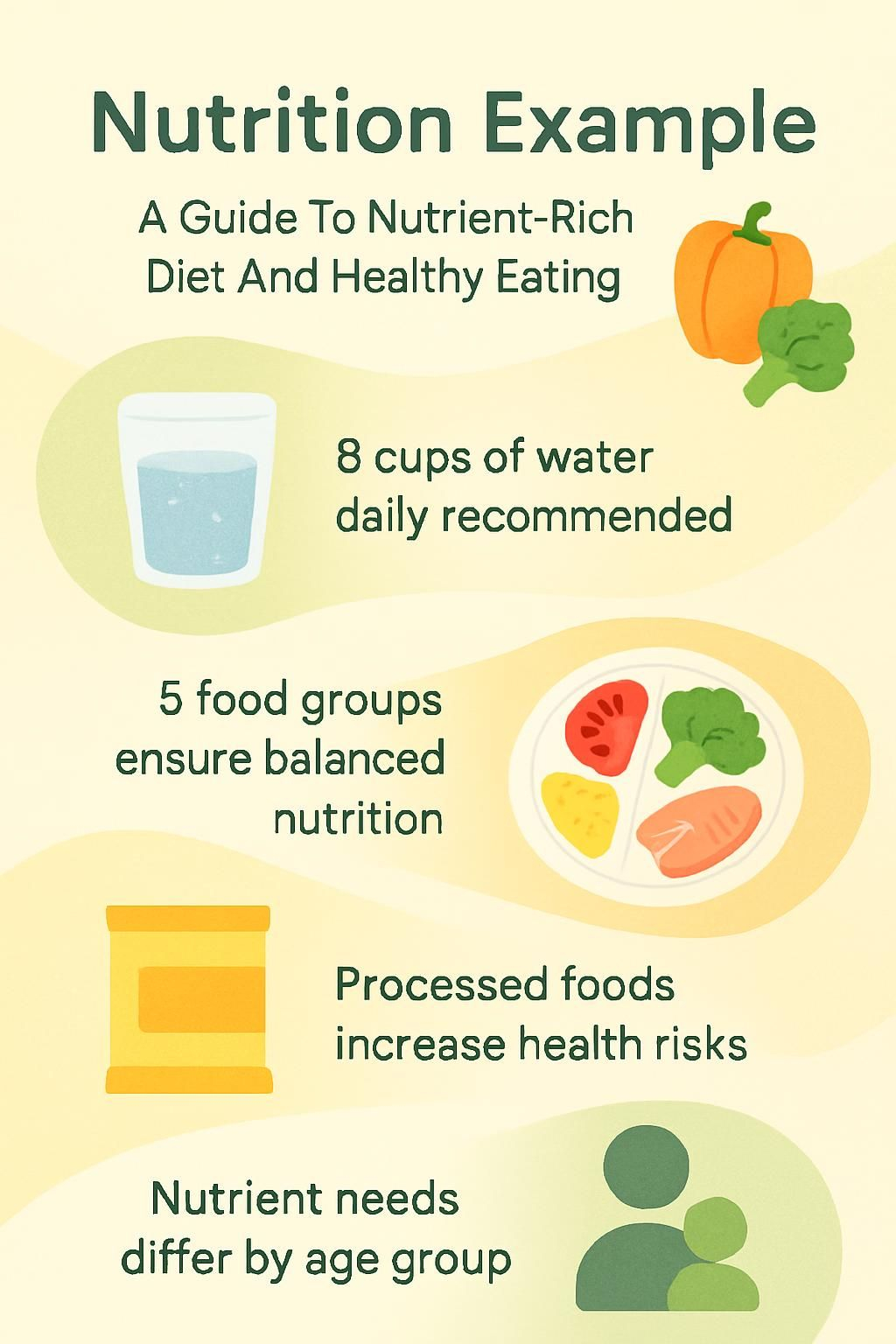 Nutrition Example

A Guide To Nutrient-Rich Diet And Healthy Eating

8 cups of water daily recommended

5 food groups ensure balanced nutrition

Processed foods increase health risks

Nutrient needs differ by age group