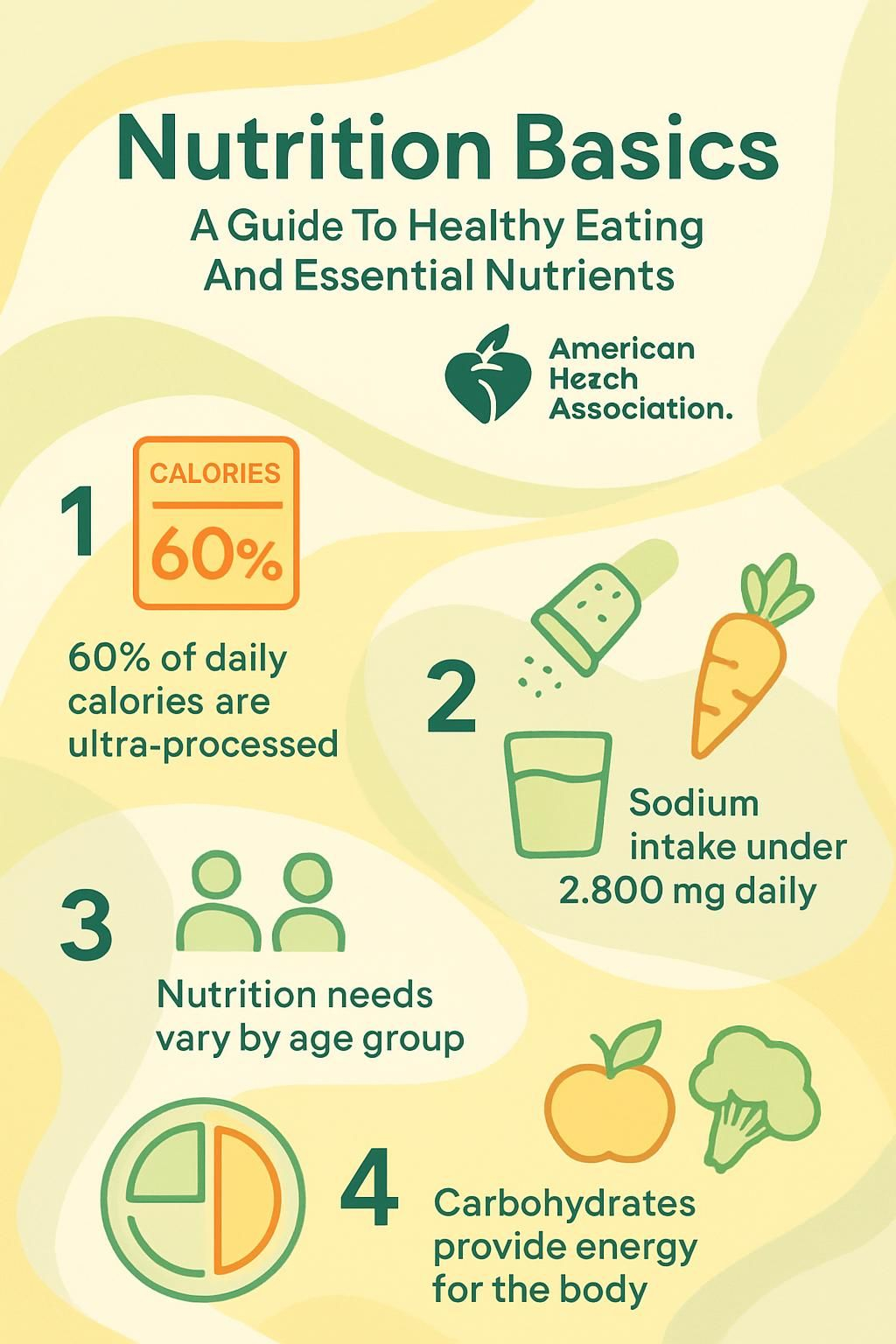 Nutrition Basics

A Guide To Healthy Eating And Essential Nutrients

American Hezch Association.

1

CALORIES

60%

60% of daily calories are ultra-processed

2

Sodium intake under 2.800 mg daily

3

Nutrition needs vary by age group

4

Carbohydrates provide energy for the body