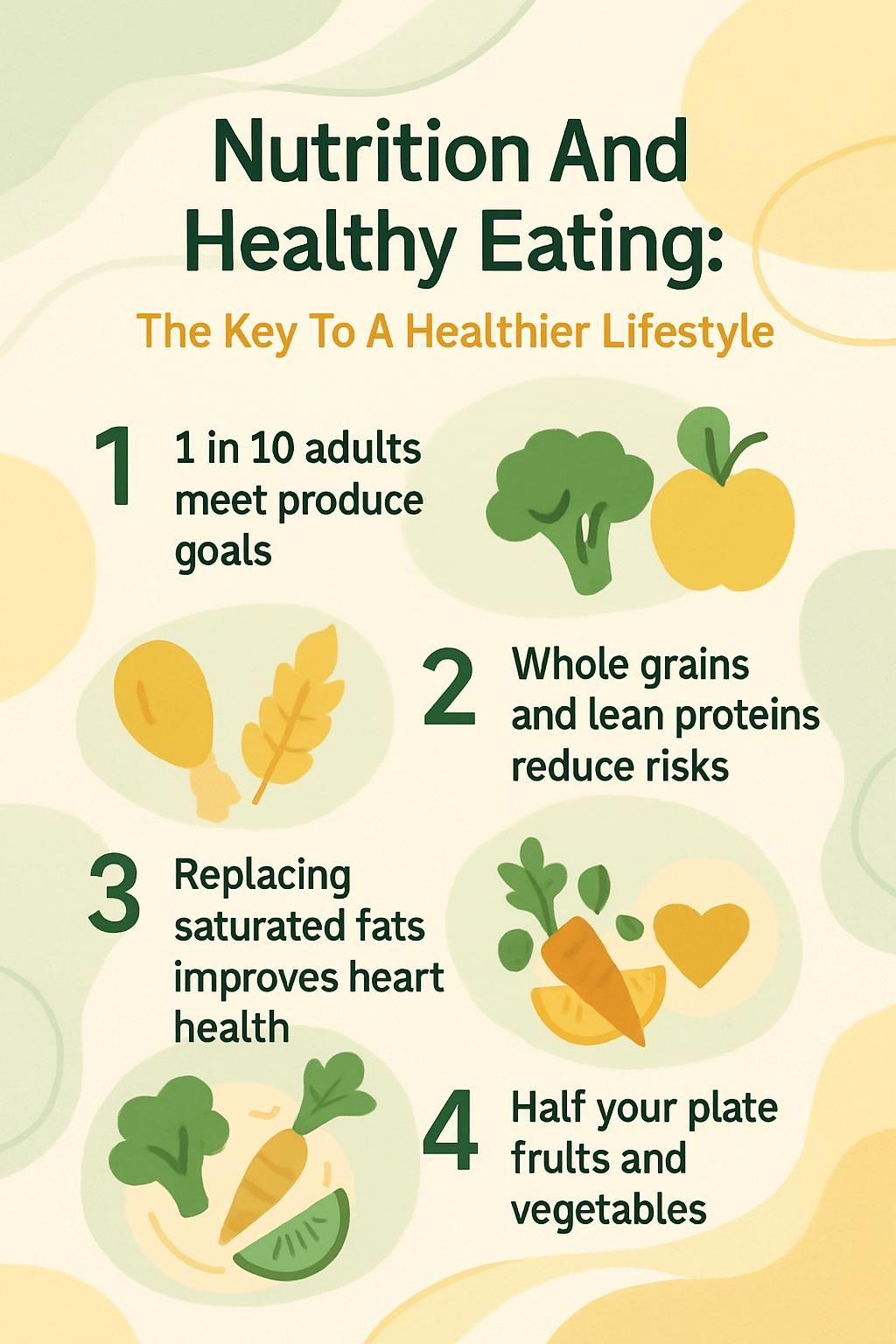 Nutrition And Healthy Eating:

The Key To A Healthier Lifestyle

1 1 in 10 adults meet produce goals

2 Whole grains and lean proteins reduce risks

3 Replacing saturated fats improves heart health

4 Half your plate frults and vegetables