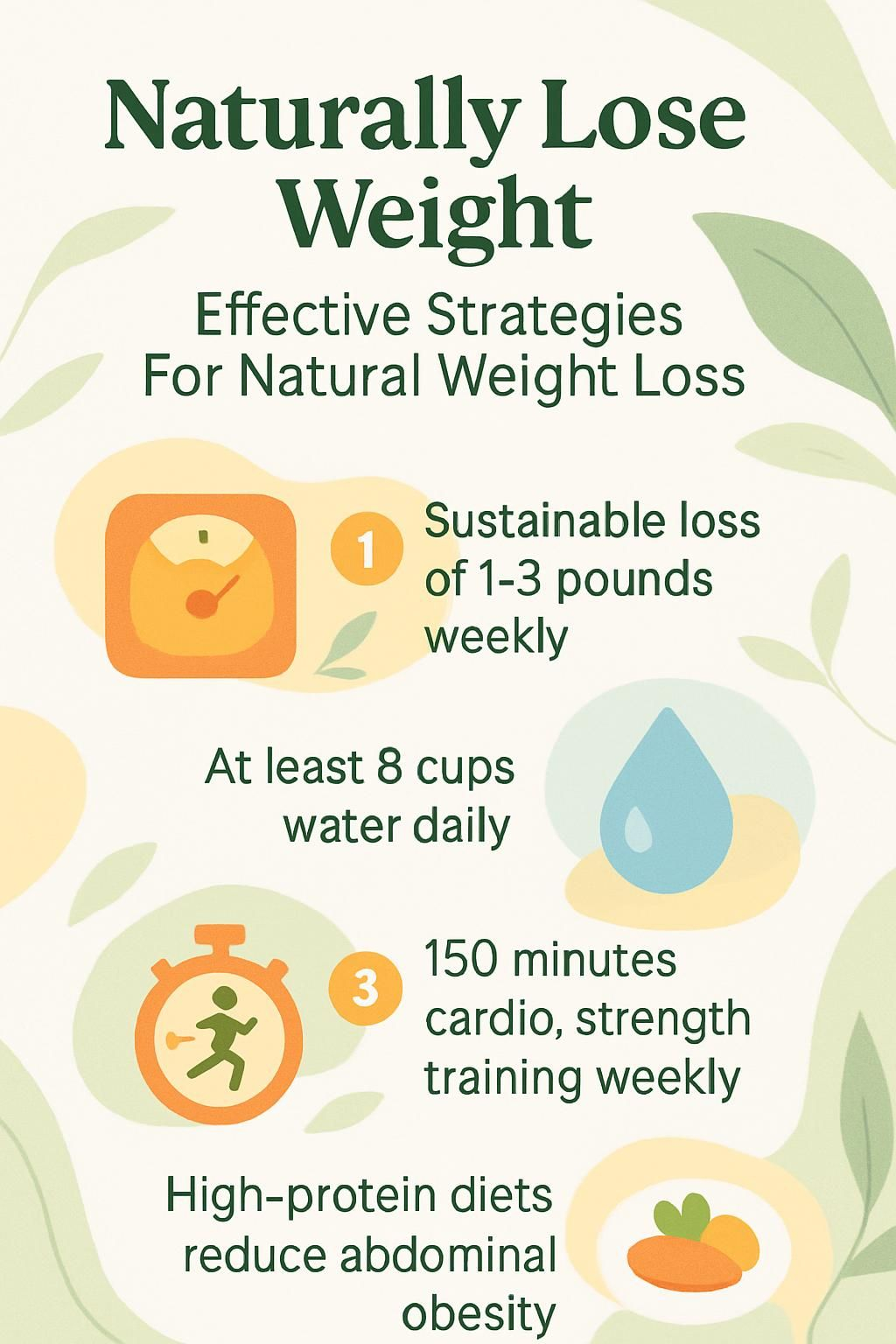 Naturally Lose Weight

Effective Strategies For Natural Weight Loss

1 Sustainable loss of 1-3 pounds weekly

At least 8 cups water daily

3 150 minutes cardio, strength training weekly

High-protein diets reduce abdominal obesity