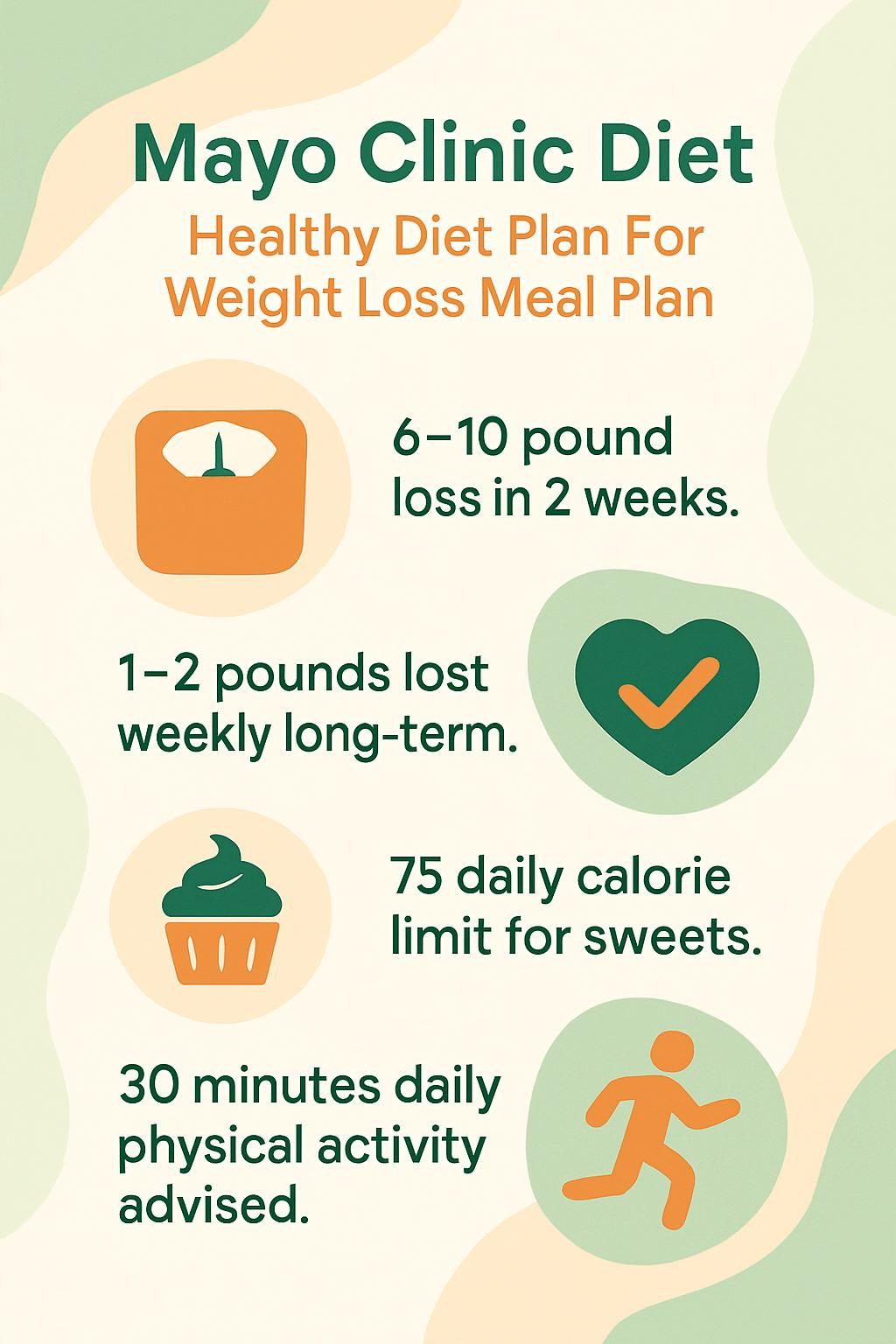 Mayo Clinic Diet

Healthy Diet Plan For Weight Loss Meal Plan

6–10 pound loss in 2 weeks.

1–2 pounds lost weekly long-term.

75 daily calorie limit for sweets.

30 minutes daily physical activity advised.