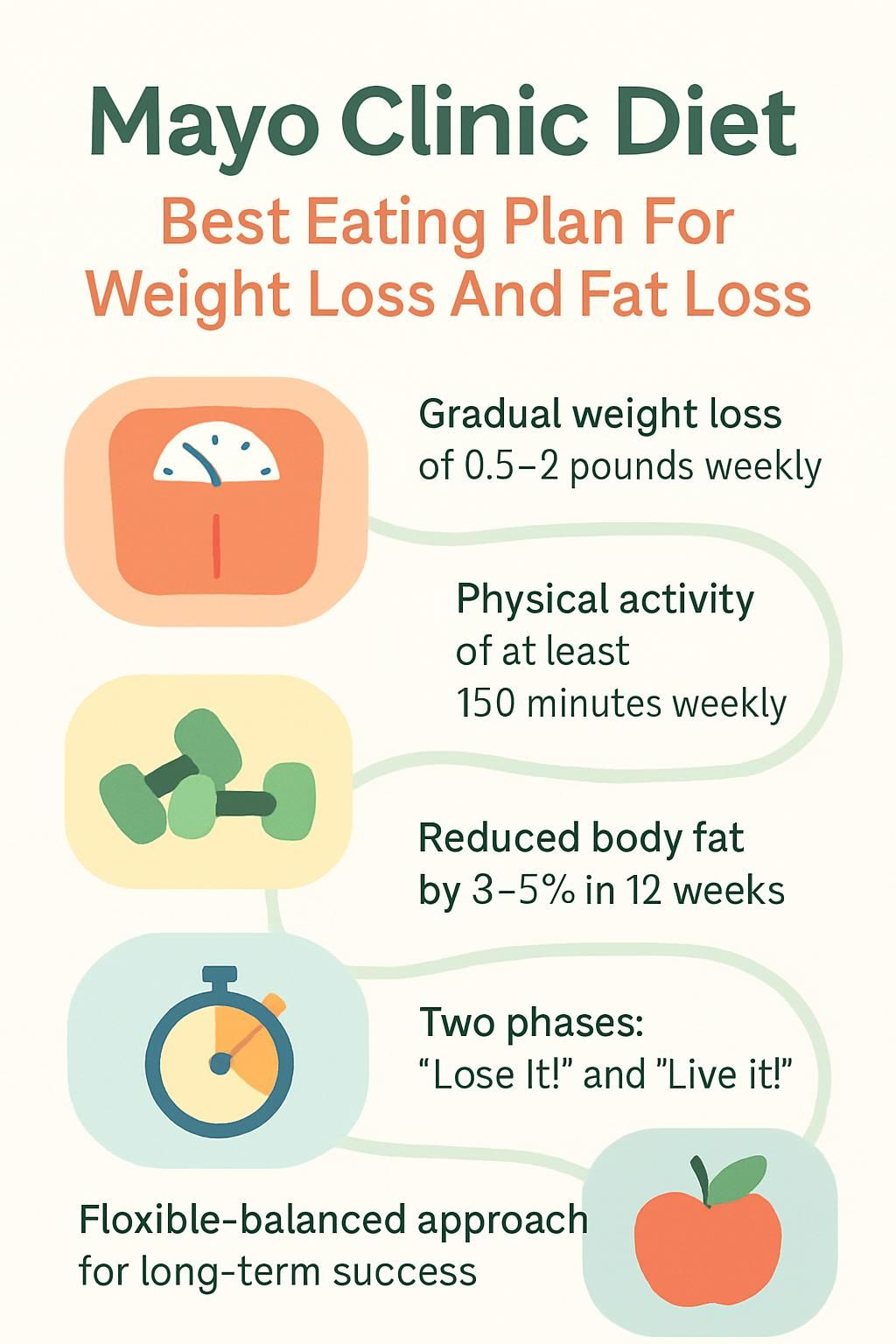 Mayo Clinic Diet

Best Eating Plan For Weight Loss And Fat Loss

Gradual weight loss of 0.5–2 pounds weekly

Physical activity of at least 150 minutes weekly

Reduced body fat by 3–5% in 12 weeks

Two phases: “Lose It!” and ”Live it!”

Floxible-balanced approach for long-term success