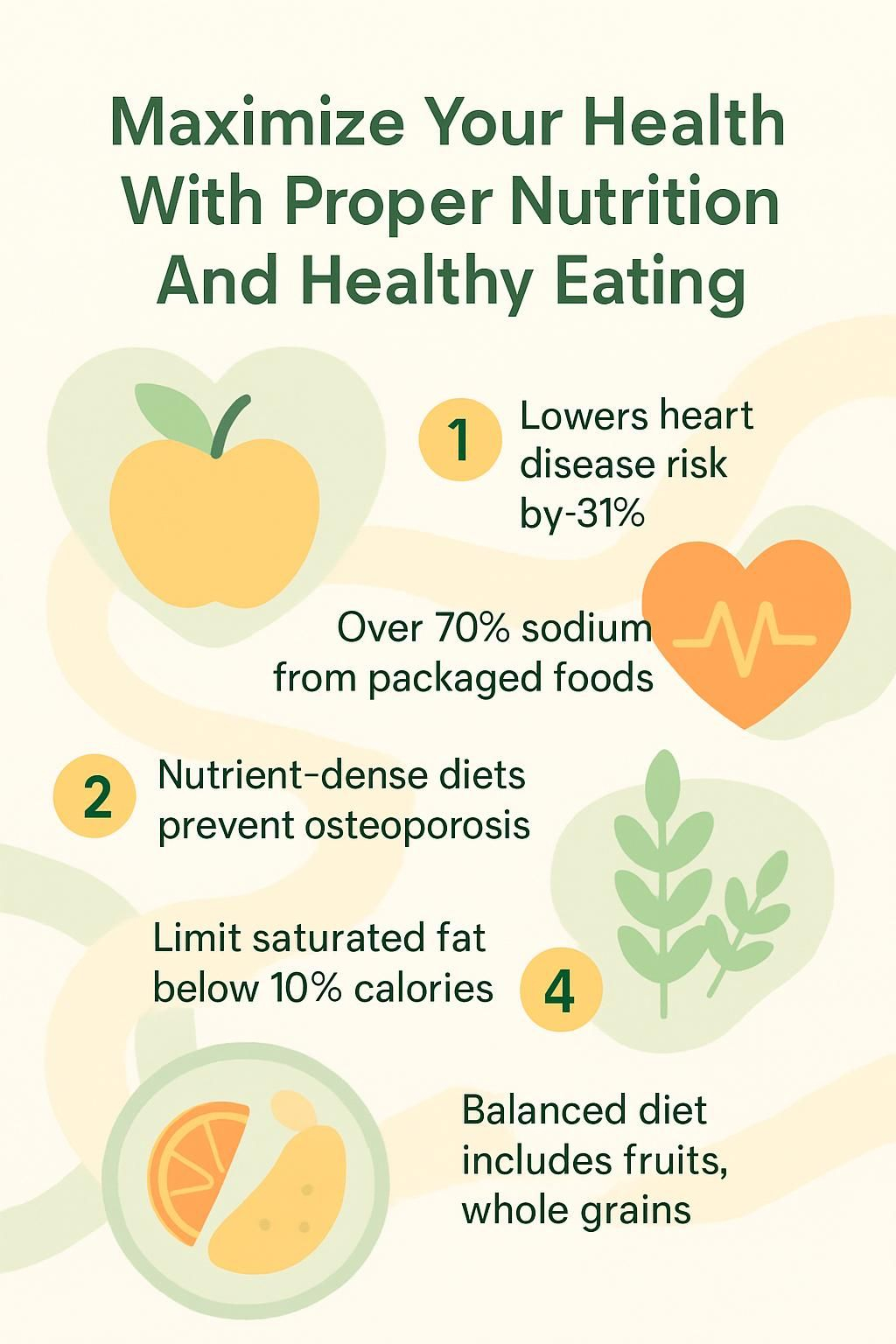 Maximize Your Health With Proper Nutrition And Healthy Eating

1 Lowers heart disease risk by-31%

Over 70% sodium from packaged foods

2 Nutrient-dense diets prevent osteoporosis

Limit saturated fat below 10% calories 4

Balanced diet includes fruits, whole grains