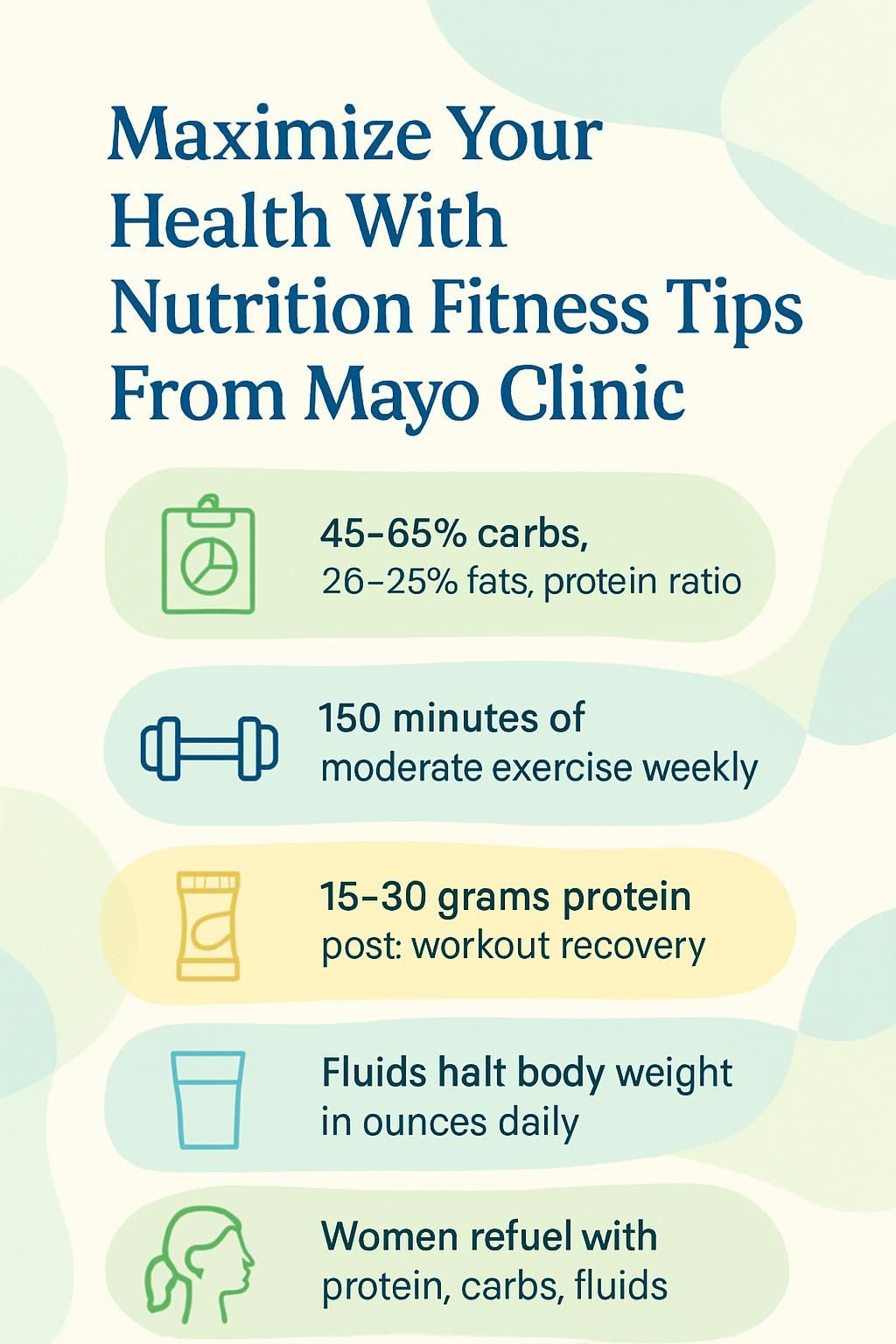 Maximize Your Health With Nutrition Fitness Tips From Mayo Clinic

45–65% carbs,
26–25% fats, protein ratio

150 minutes of
moderate exercise weekly

15–30 grams protein
post: workout recovery

Fluids halt body weight
in ounces daily

Women refuel with
protein, carbs, fluids