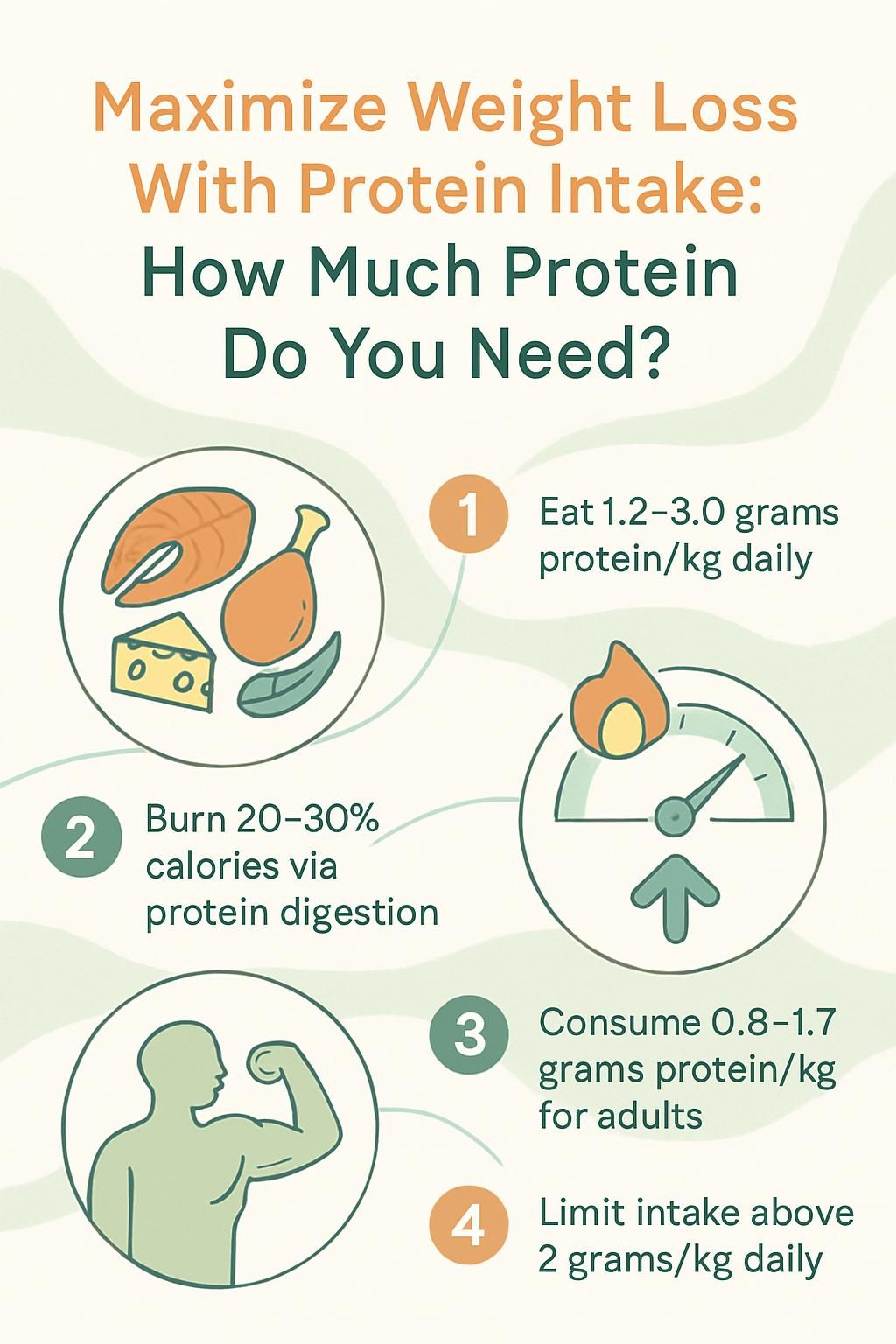 Maximize Weight Loss With Protein Intake: How Much Protein Do You Need?

1 Eat 1.2–3.0 grams protein/kg daily

2 Burn 20–30% calories via protein digestion

3 Consume 0.8–1.7 grams protein/kg for adults

4 Limit intake above 2 grams/kg daily