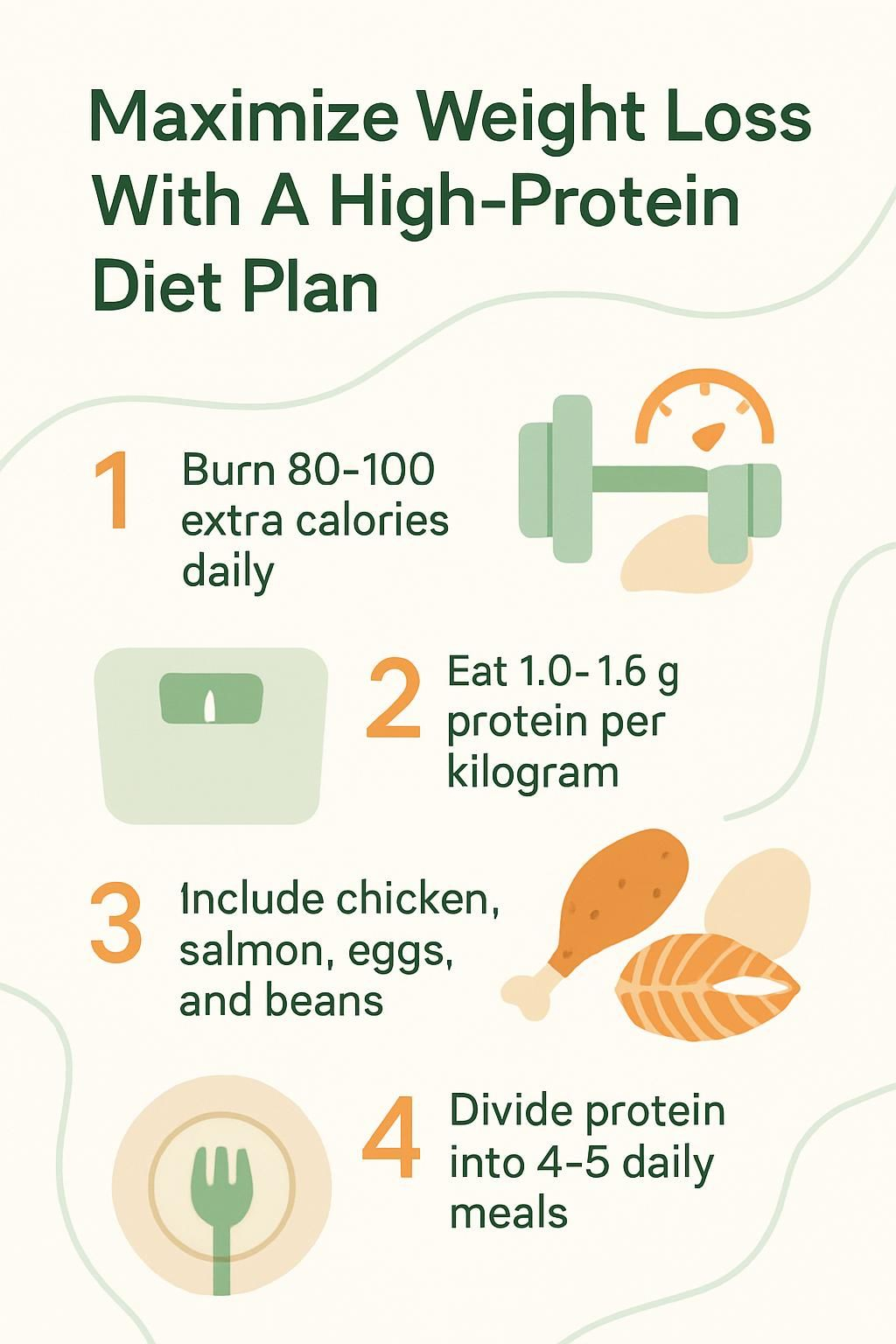 Maximize Weight Loss With A High-Protein Diet Plan

1 Burn 80-100 extra calories daily

2 Eat 1.0-1.6 g protein per kilogram

3 Include chicken, salmon, eggs, and beans

4 Divide protein into 4-5 daily meals