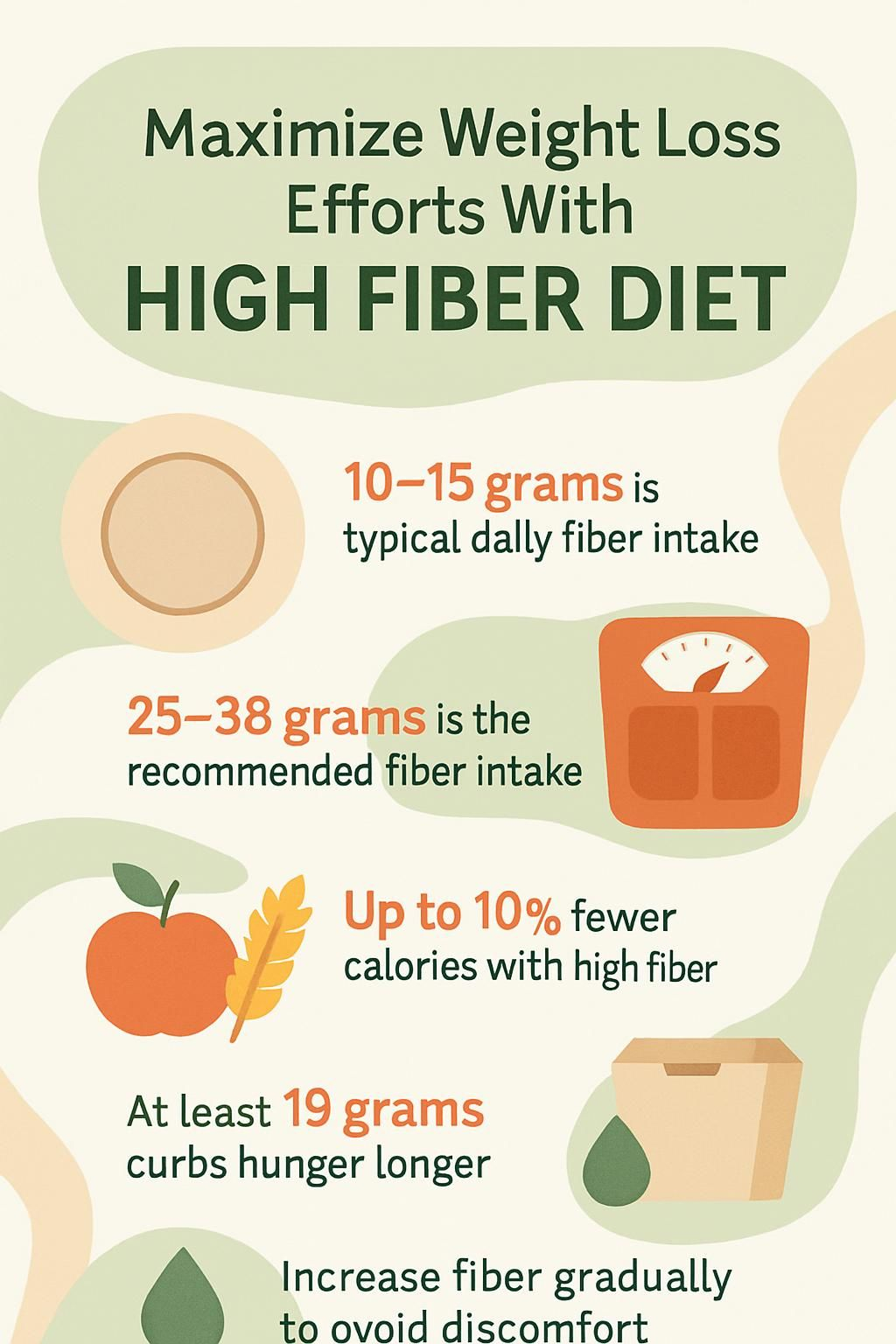 Maximize Weight Loss Efforts With
HIGH FIBER DIET

10–15 grams is typical dally fiber intake

25–38 grams is the recommended fiber intake

Up to 10% fewer calories with high fiber

At least 19 grams curbs hunger longer

Increase fiber gradually to ovoid discomfort