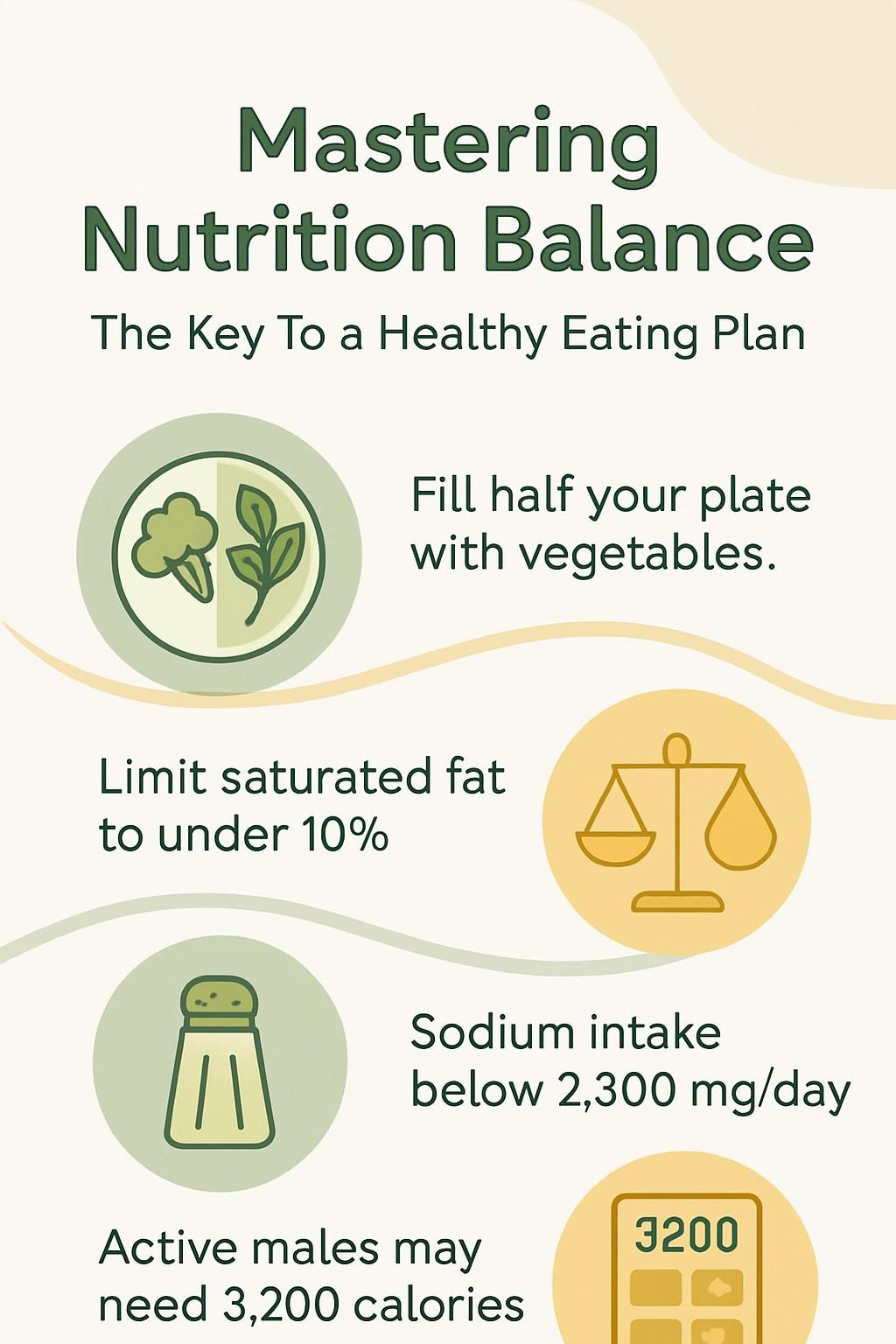 Mastering Nutrition Balance

The Key To a Healthy Eating Plan

Fill half your plate with vegetables.

Limit saturated fat to under 10%

Sodium intake below 2,300 mg/day

Active males may need 3,200 calories

3200