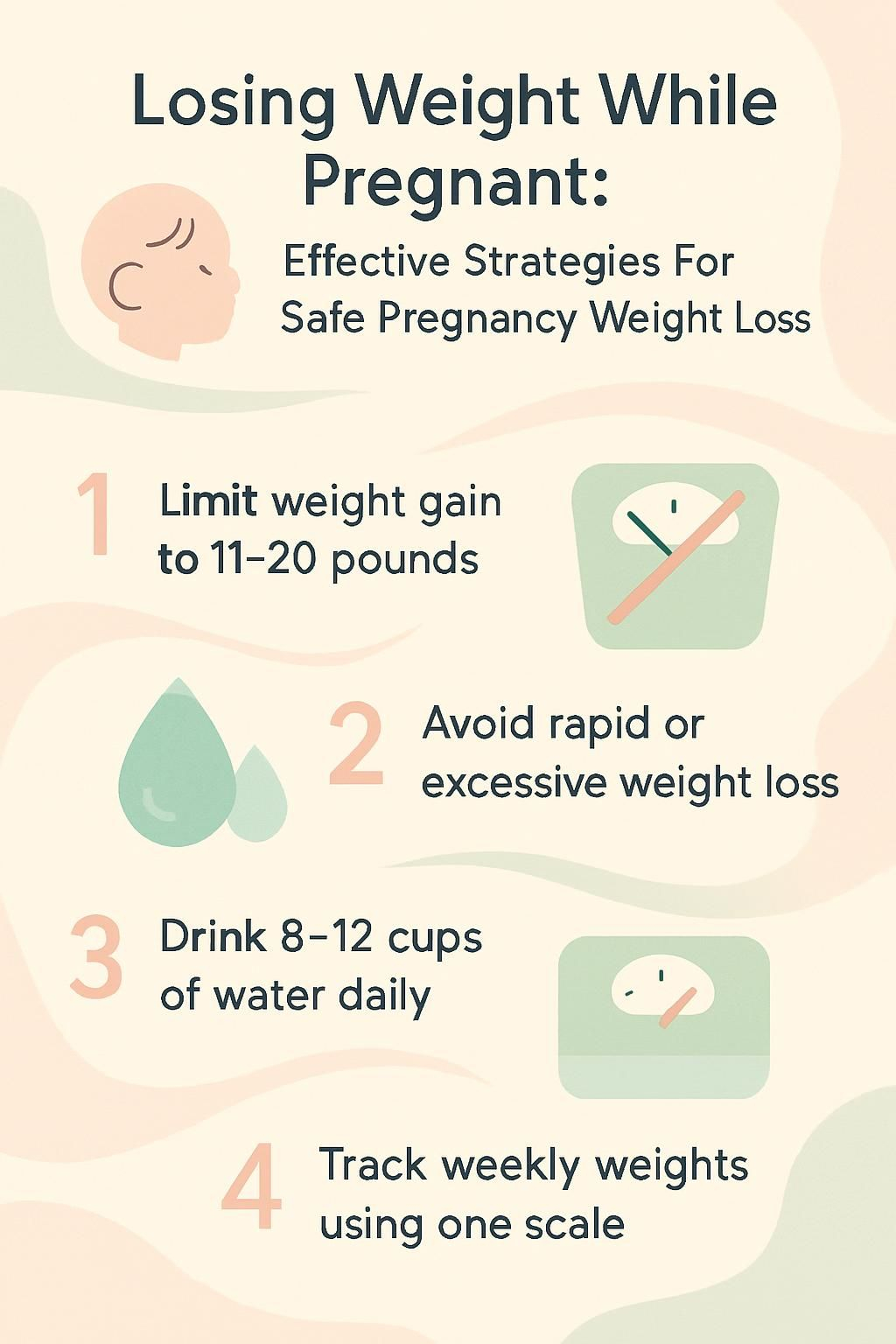 Losing Weight While Pregnant:

Effective Strategies For Safe Pregnancy Weight Loss

1 Limit weight gain to 11–20 pounds

2 Avoid rapid or excessive weight loss

3 Drink 8–12 cups of water daily

4 Track weekly weights using one scale