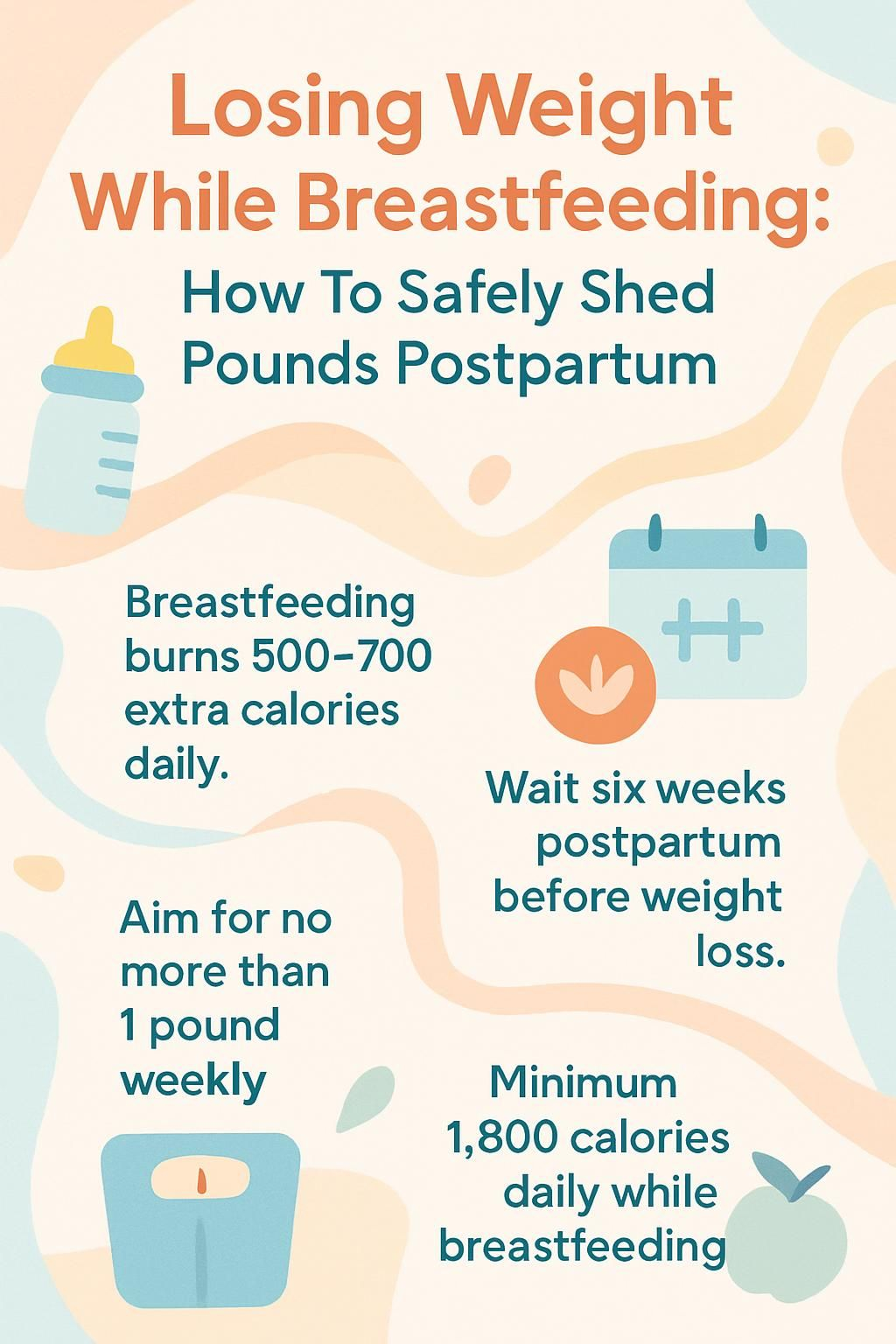 Losing Weight While Breastfeeding:

How To Safely Shed Pounds Postpartum

Breastfeeding burns 500–700 extra calories daily.

Wait six weeks postpartum before weight loss.

Aim for no more than 1 pound weekly

Minimum 1,800 calories daily while breastfeeding