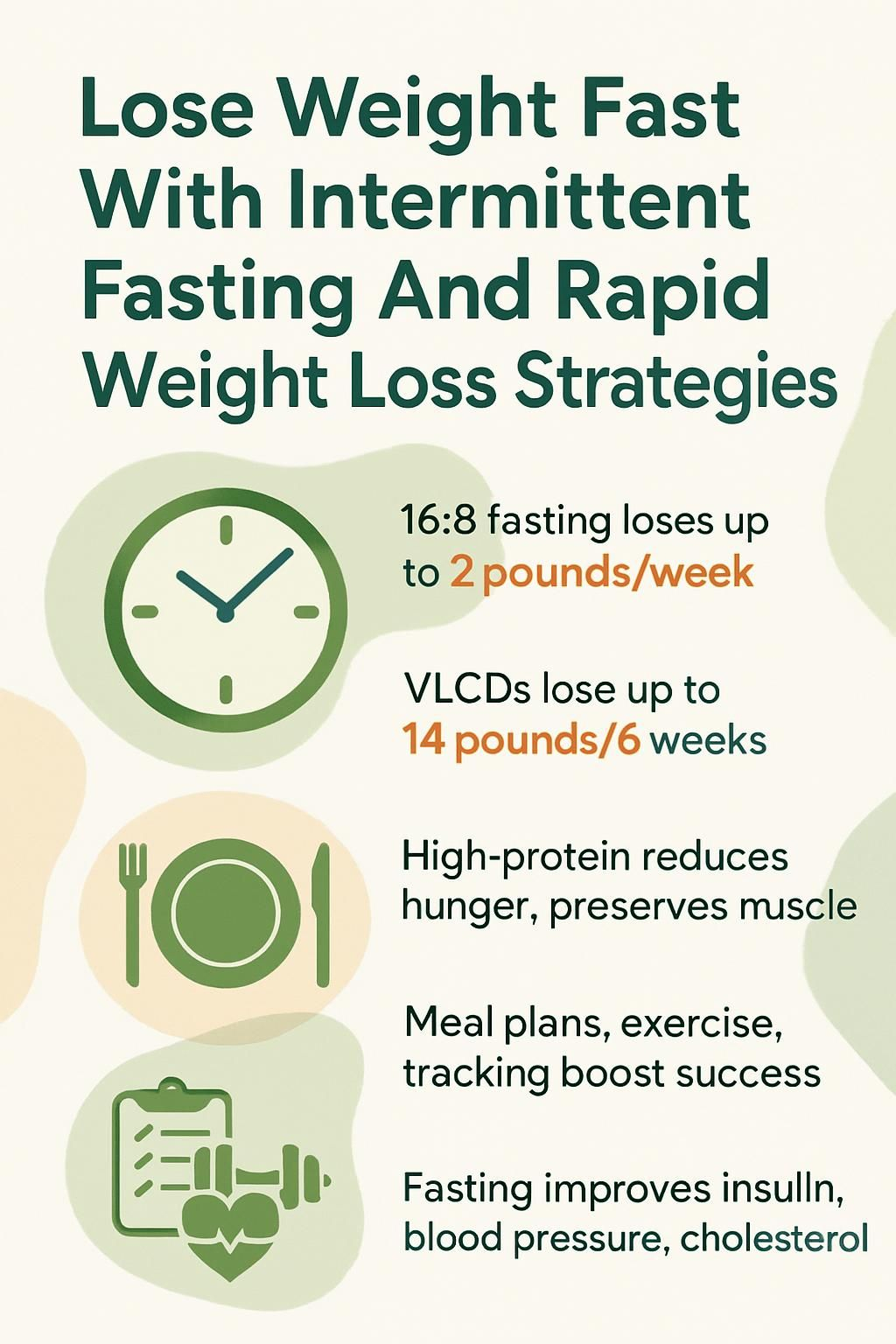 Lose Weight Fast With Intermittent Fasting And Rapid Weight Loss Strategies

16:8 fasting loses up to 2 pounds/week

VLCDs lose up to 14 pounds/6 weeks

High-protein reduces hunger, preserves muscle

Meal plans, exercise, tracking boost success

Fasting improves insulln, blood pressure, cholesterol