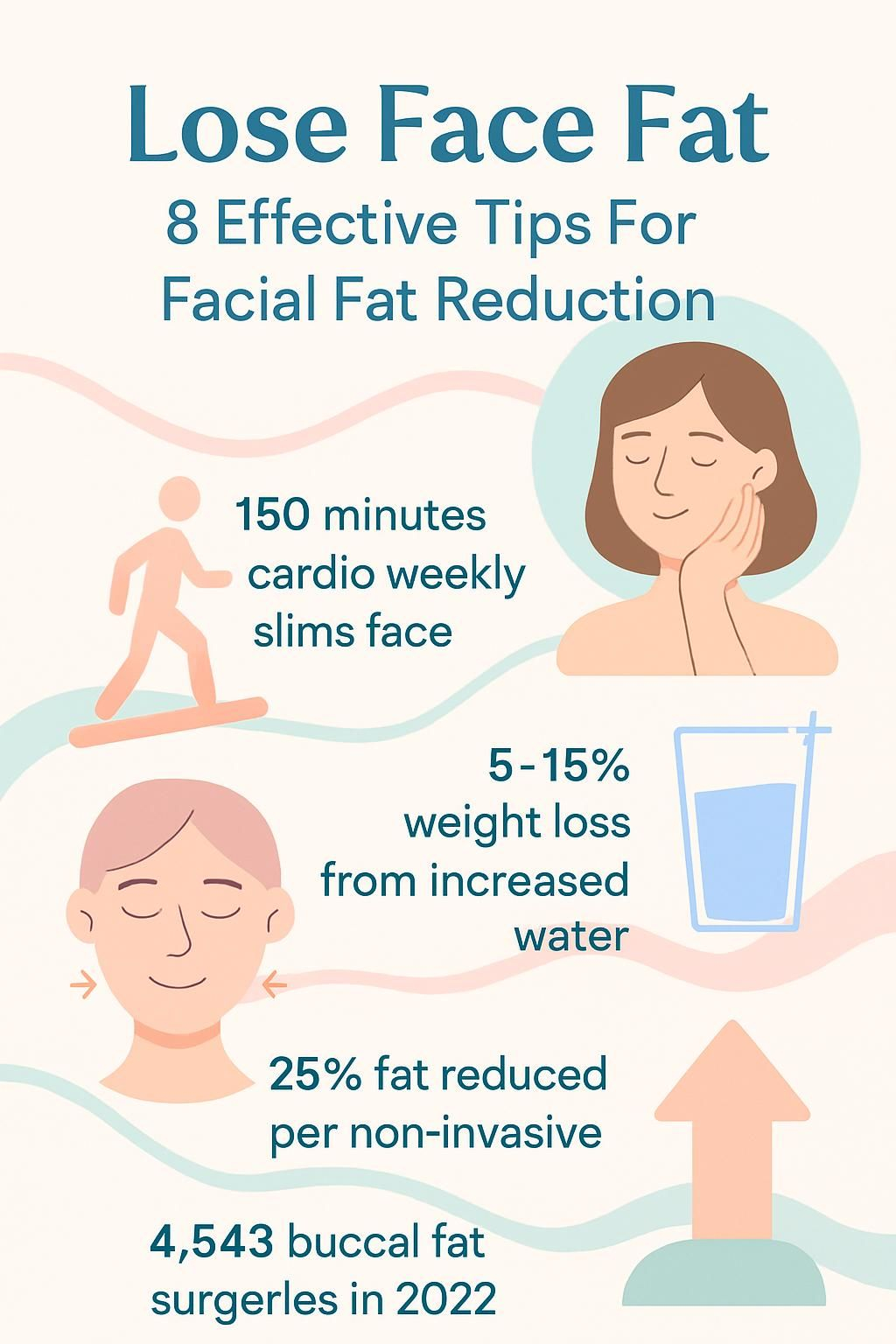 Lose Face Fat
8 Effective Tips For Facial Fat Reduction

150 minutes cardio weekly slims face

5-15% weight loss from increased water

25% fat reduced per non-invasive

4,543 buccal fat surgerles in 2022