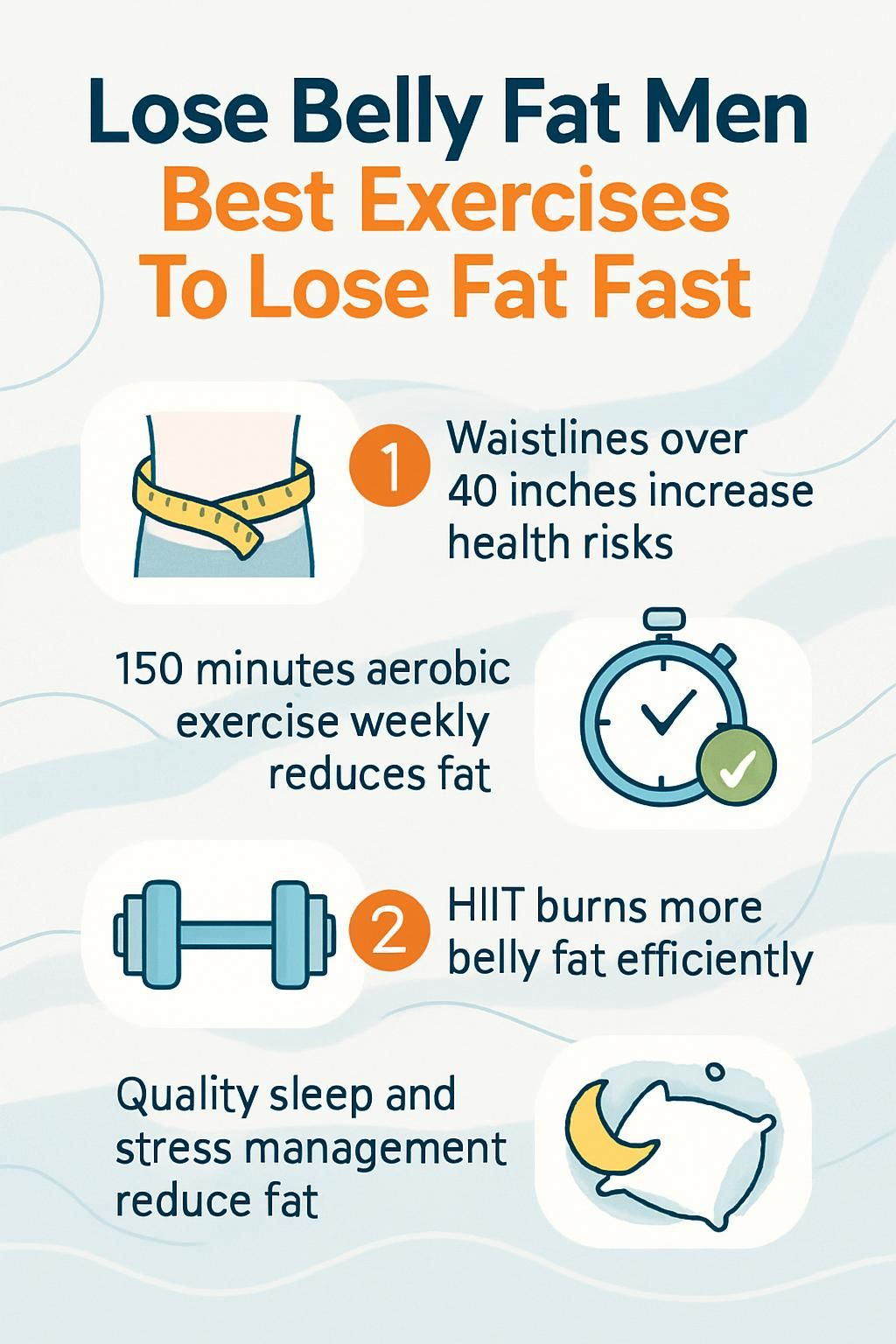 Lose Belly Fat Men
Best Exercises
To Lose Fat Fast

1 Waistlines over 40 inches increase health risks

150 minutes aerobic exercise weekly reduces fat

2 HIIT burns more belly fat efficiently

Quality sleep and stress management reduce fat