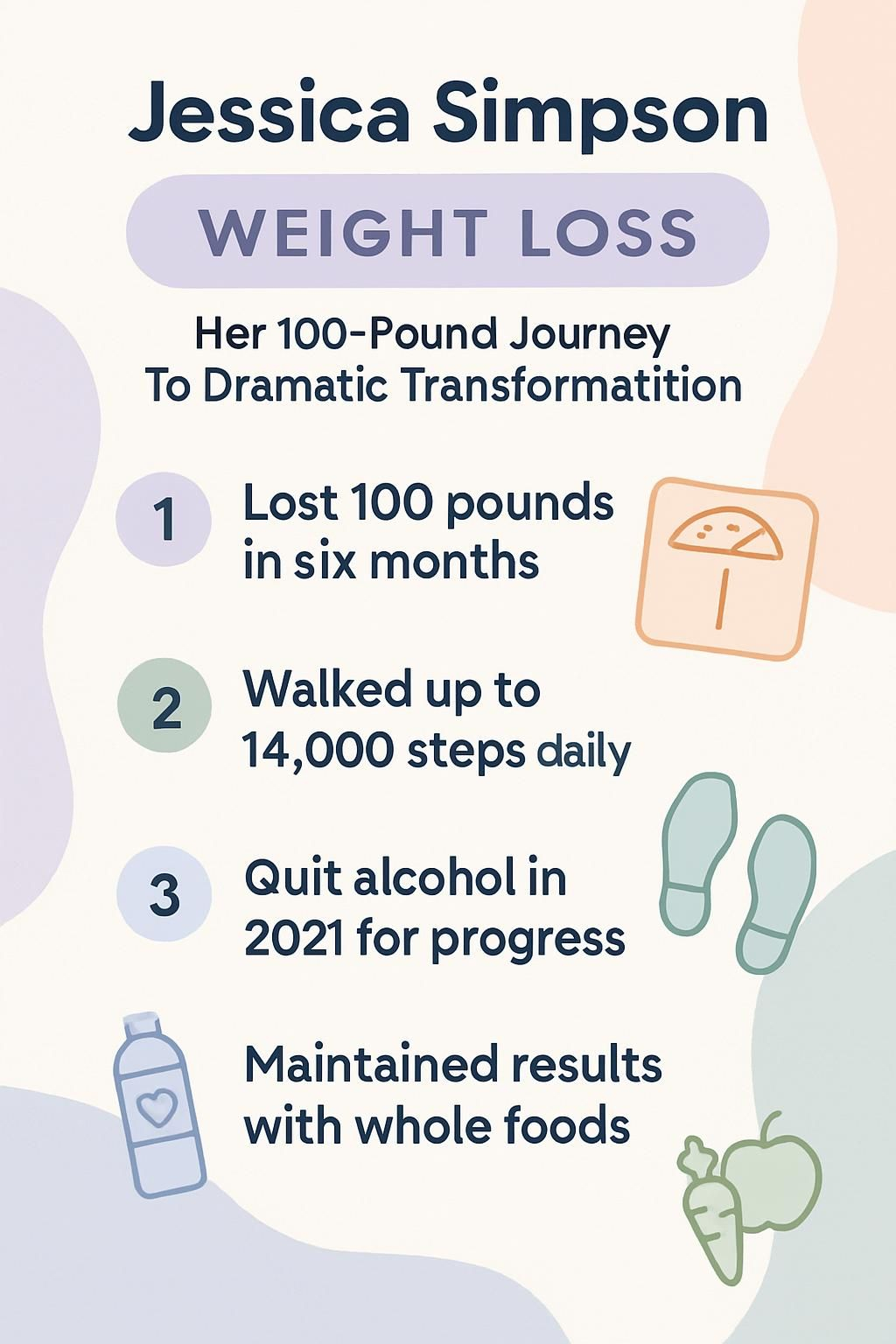 Jessica Simpson

WEIGHT LOSS

Her 100-Pound Journey To Dramatic Transformatition

1 Lost 100 pounds in six months

2 Walked up to 14,000 steps daily

3 Quit alcohol in 2021 for progress

Maintained results with whole foods