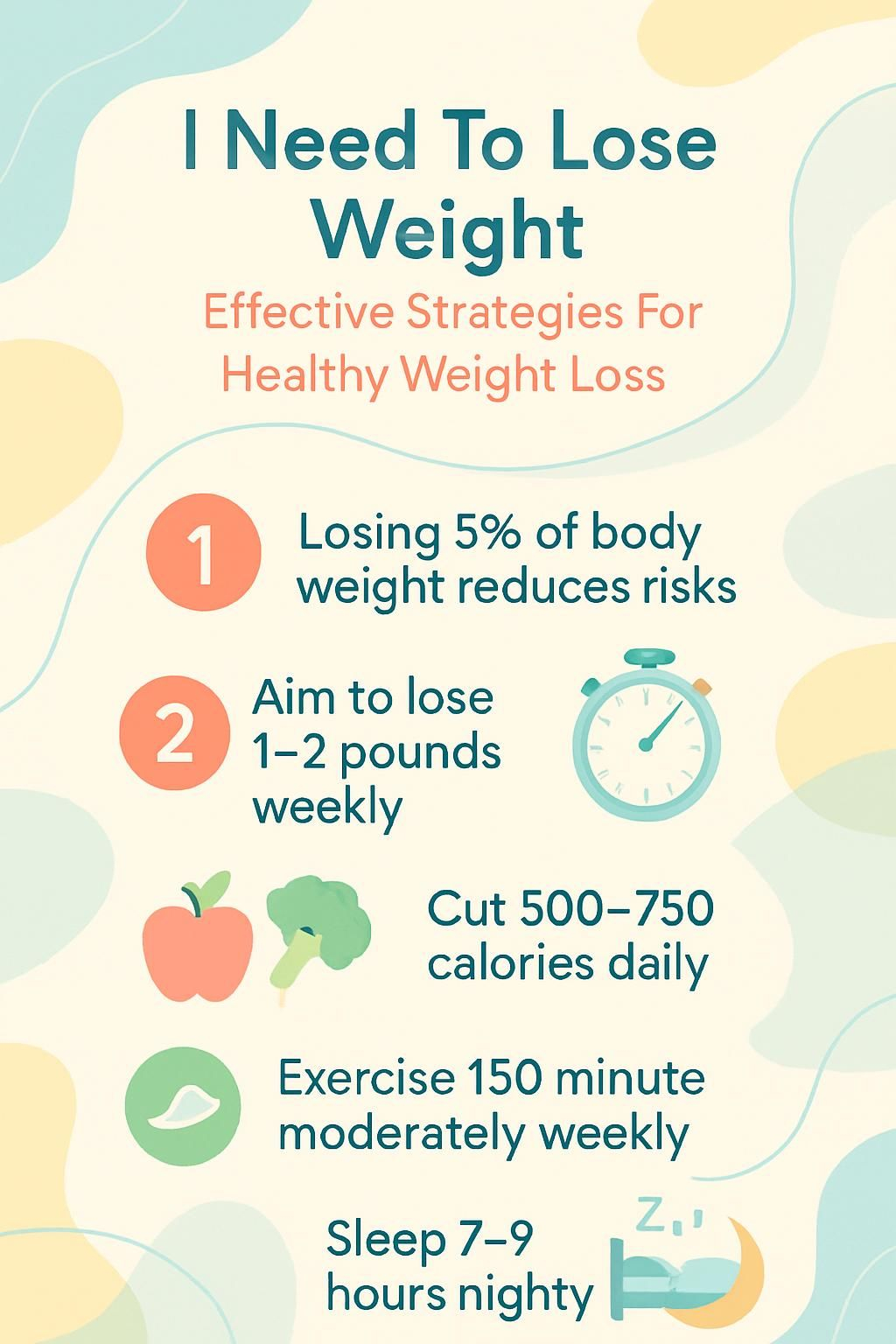 I Need To Lose Weight

Effective Strategies For Healthy Weight Loss

1 Losing 5% of body weight reduces risks

2 Aim to lose 1–2 pounds weekly

Cut 500–750 calories daily

Exercise 150 minute moderately weekly

Sleep 7–9 hours nighty

Z