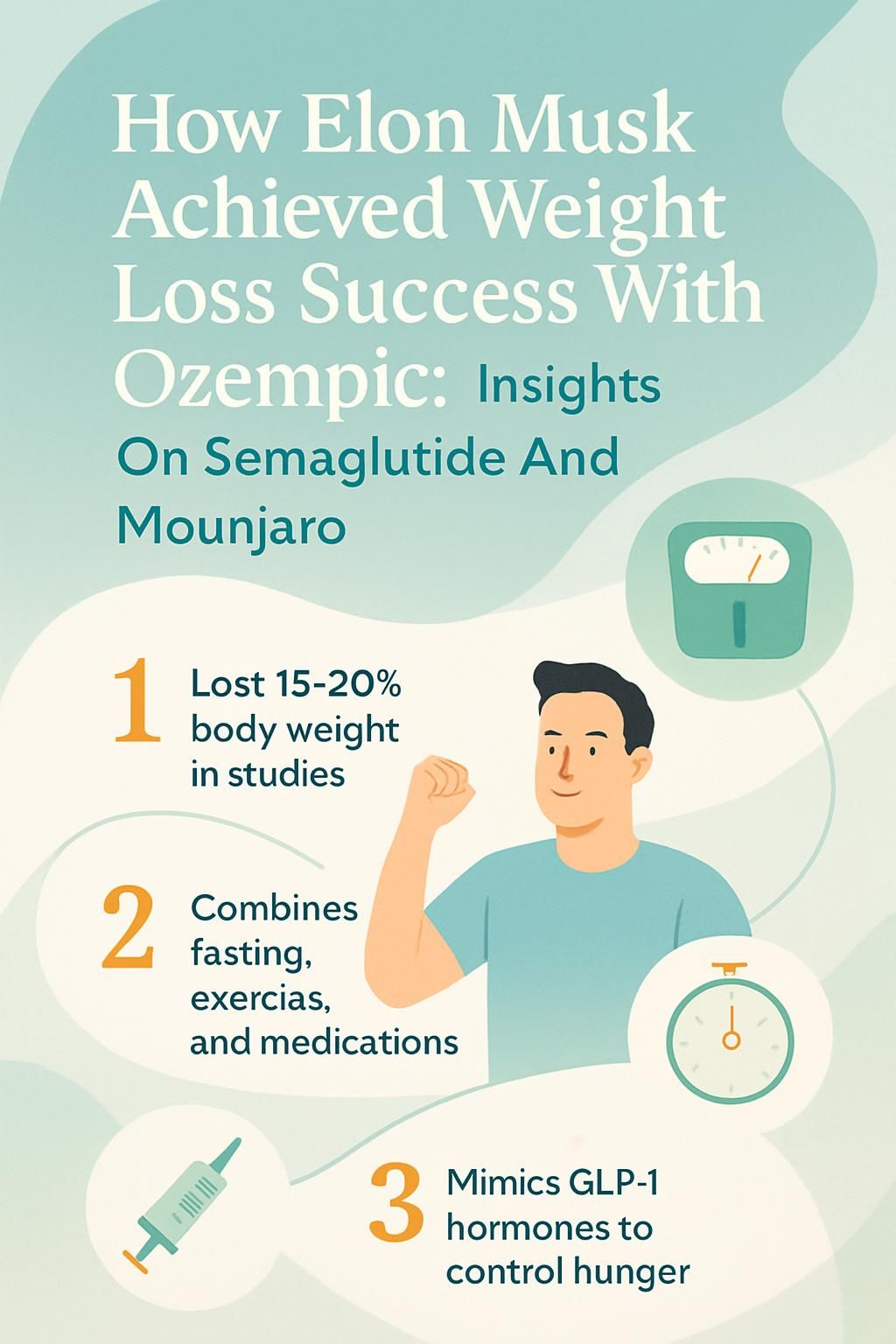 How Elon Musk Achieved Weight Loss Success With Ozempic: Insights On Semaglutide And Mounjaro

1 Lost 15-20% body weight in studies

2 Combines fasting, exercias, and medications

3 Mimics GLP-1 hormones to control hunger