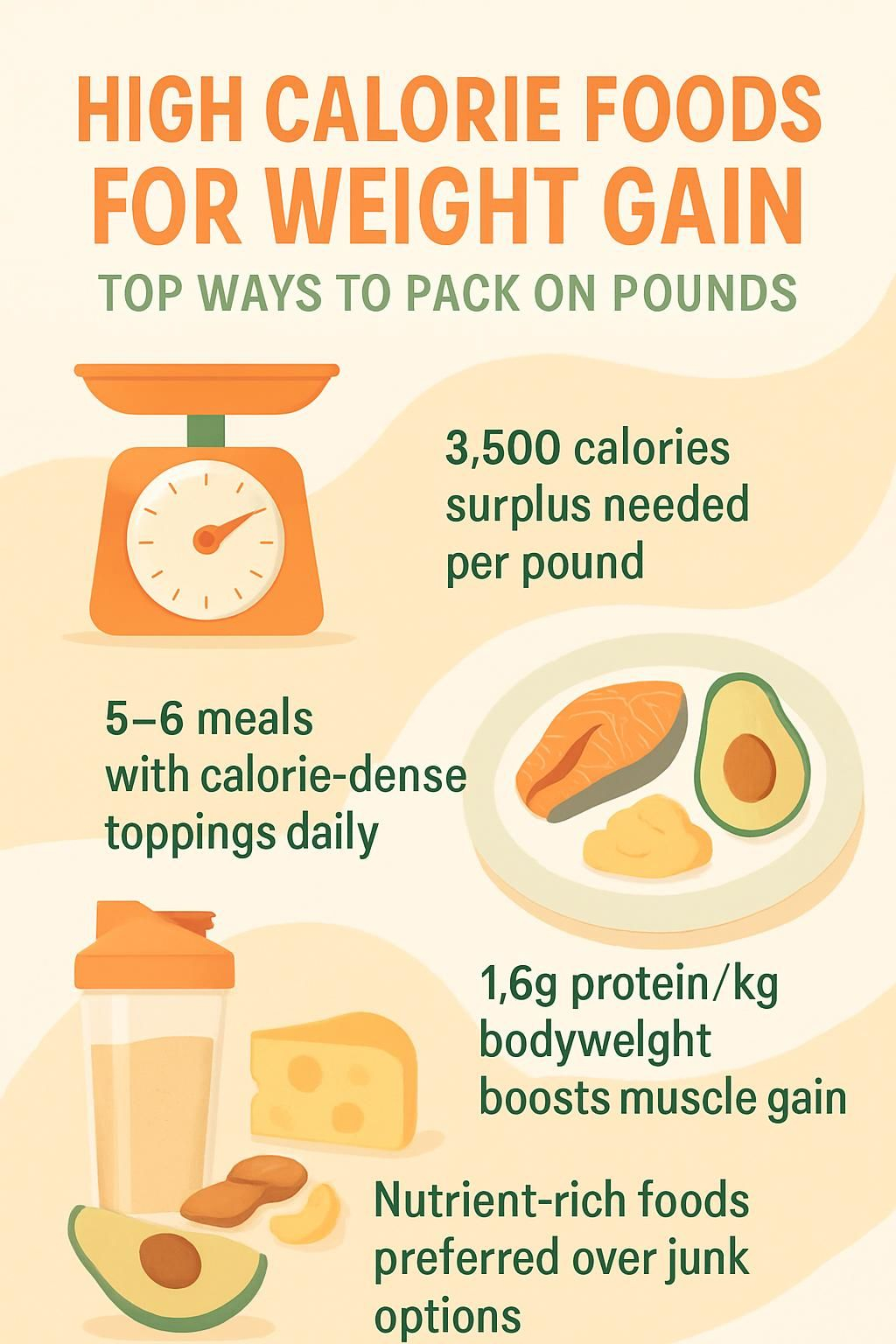 HIGH CALORIE FOODS FOR WEIGHT GAIN

TOP WAYS TO PACK ON POUNDS

3,500 calories surplus needed per pound

5–6 meals with calorie-dense toppings daily

1,6g protein/kg bodywelght boosts muscle gain

Nutrient-rich foods preferred over junk options