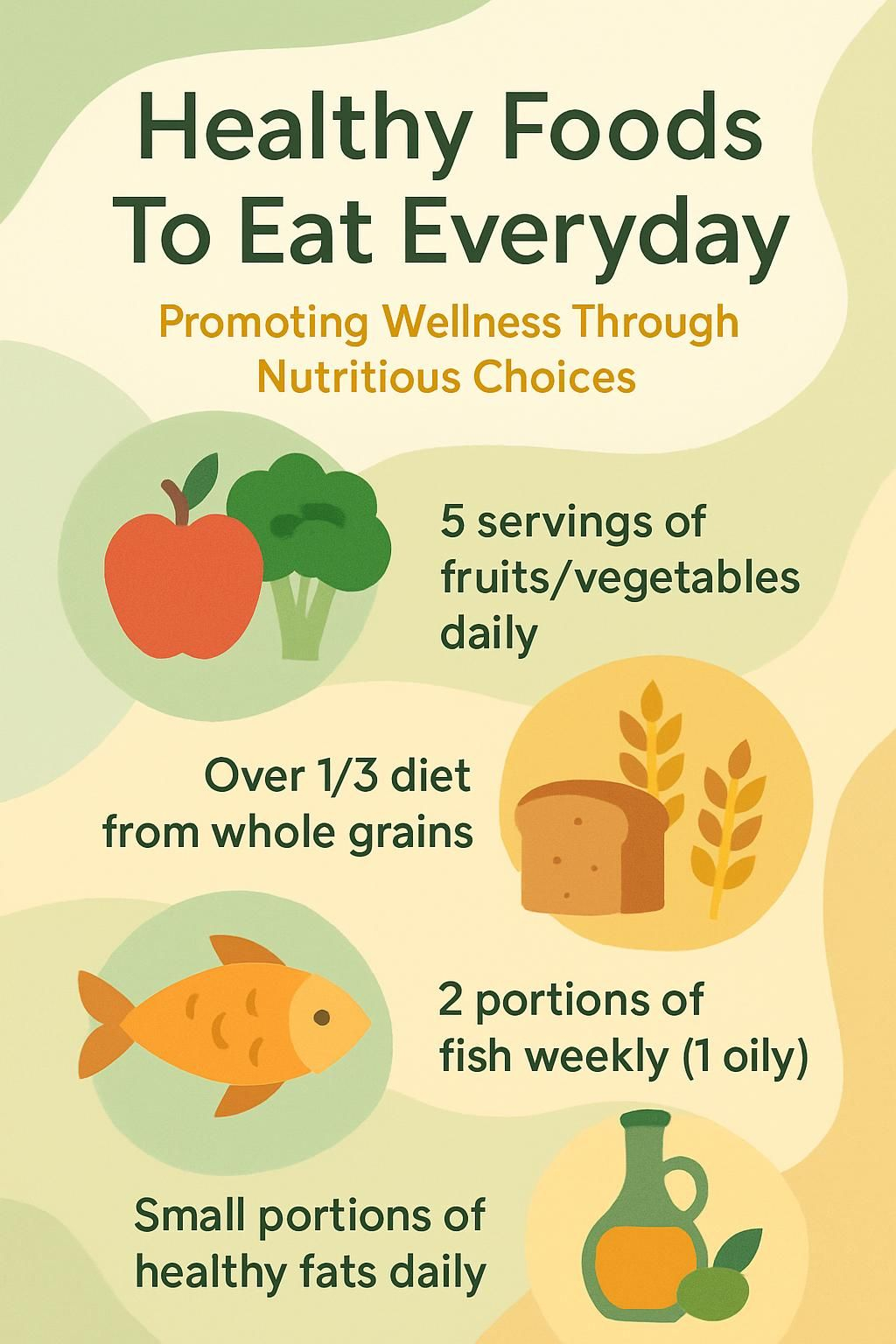 Healthy Foods To Eat Everyday

Promoting Wellness Through Nutritious Choices

5 servings of fruits/vegetables daily

Over 1/3 diet from whole grains

2 portions of fish weekly (1 oily)

Small portions of healthy fats daily