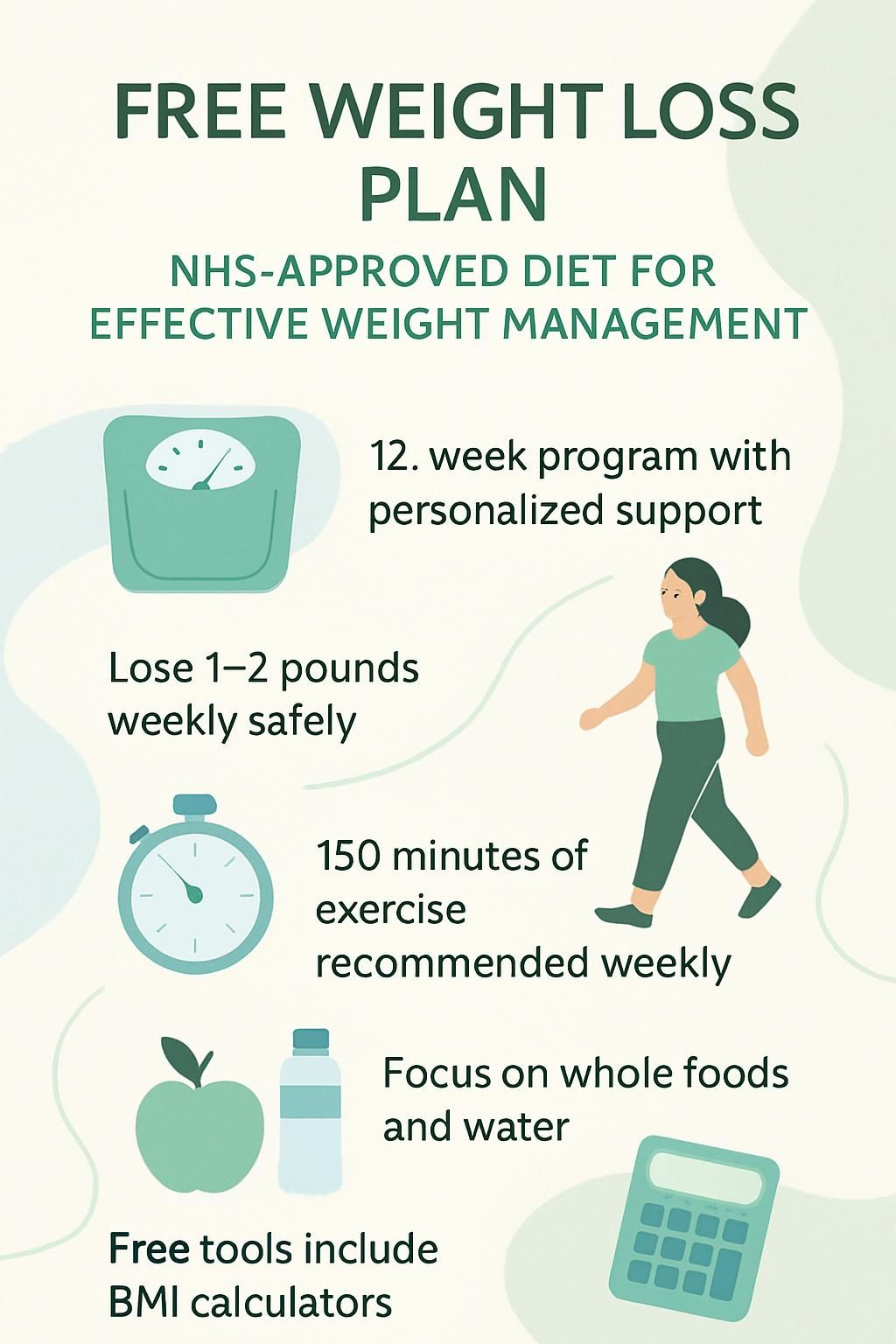 FREE WEIGHT LOSS PLAN

NHS-APPROVED DIET FOR EFFECTIVE WEIGHT MANAGEMENT

12. week program with personalized support

Lose 1–2 pounds weekly safely

150 minutes of exercise recommended weekly

Focus on whole foods and water

Free tools include BMI calculators