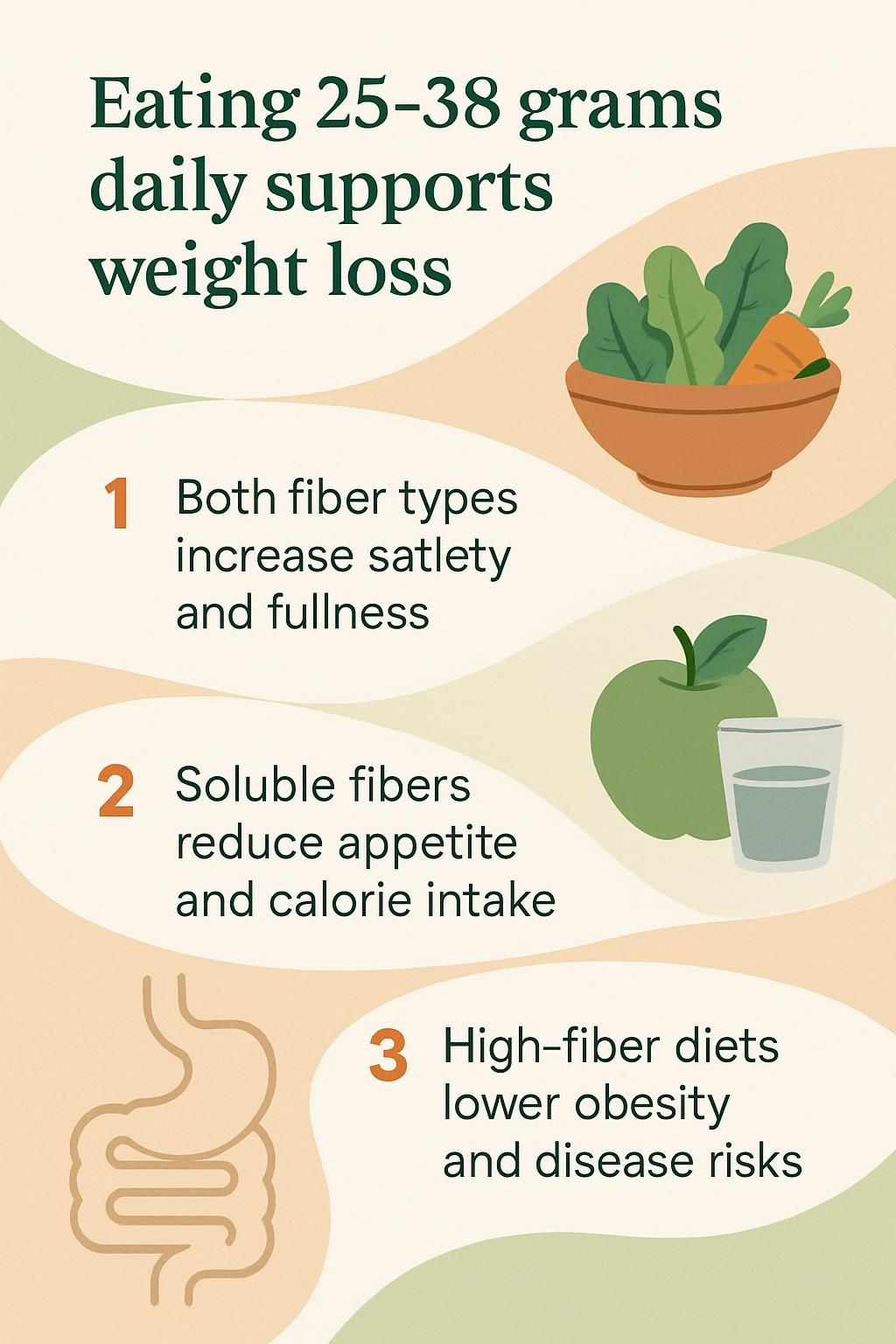 Eating 25-38 grams daily supports weight loss

1 Both fiber types increase satlety and fullness

2 Soluble fibers reduce appetite and calorie intake

3 High-fiber diets lower obesity and disease risks