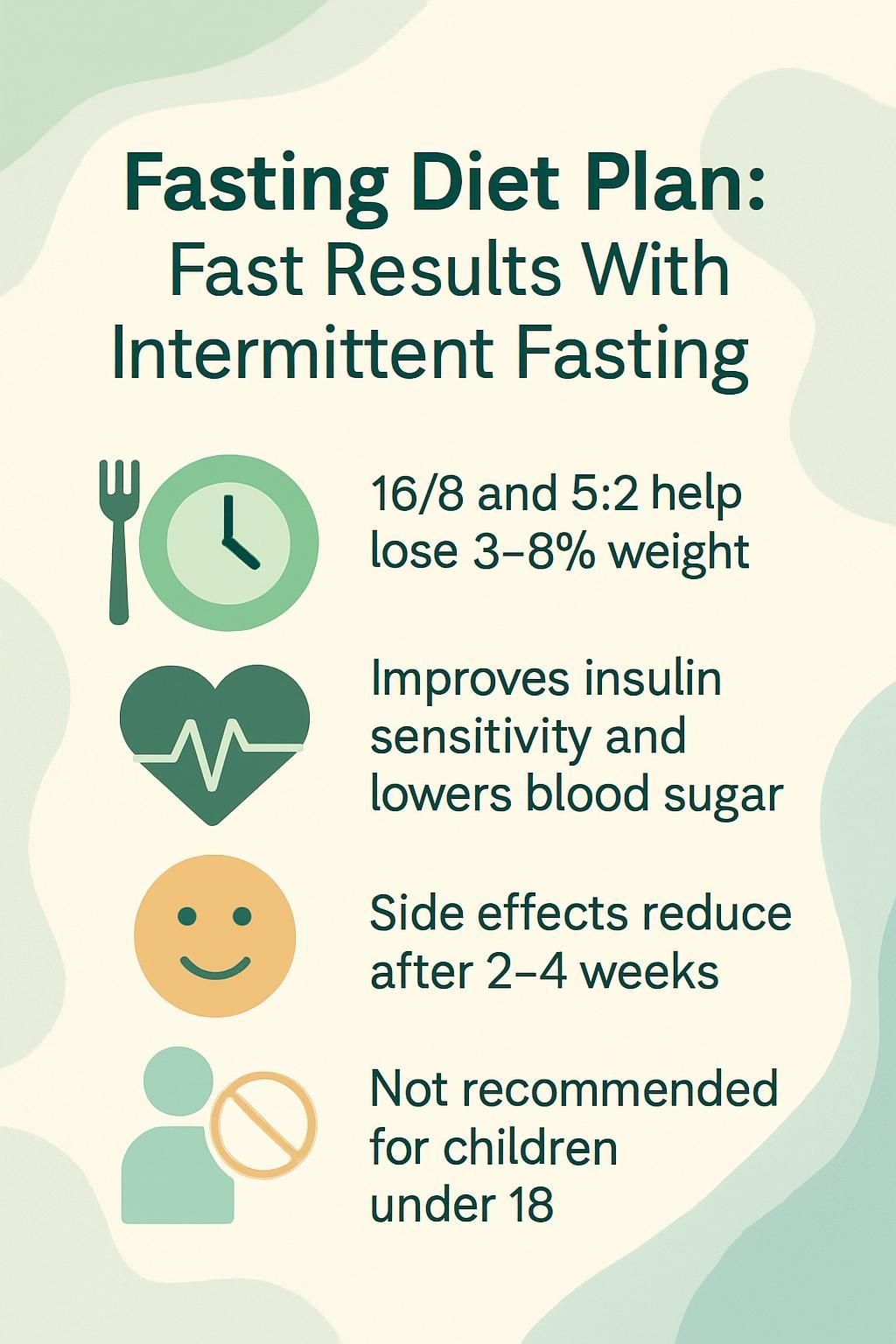 Fasting Diet Plan:
Fast Results With Intermittent Fasting

16/8 and 5:2 help lose 3–8% weight

Improves insulin sensitivity and lowers blood sugar

Side effects reduce after 2–4 weeks

Not recommended for children under 18