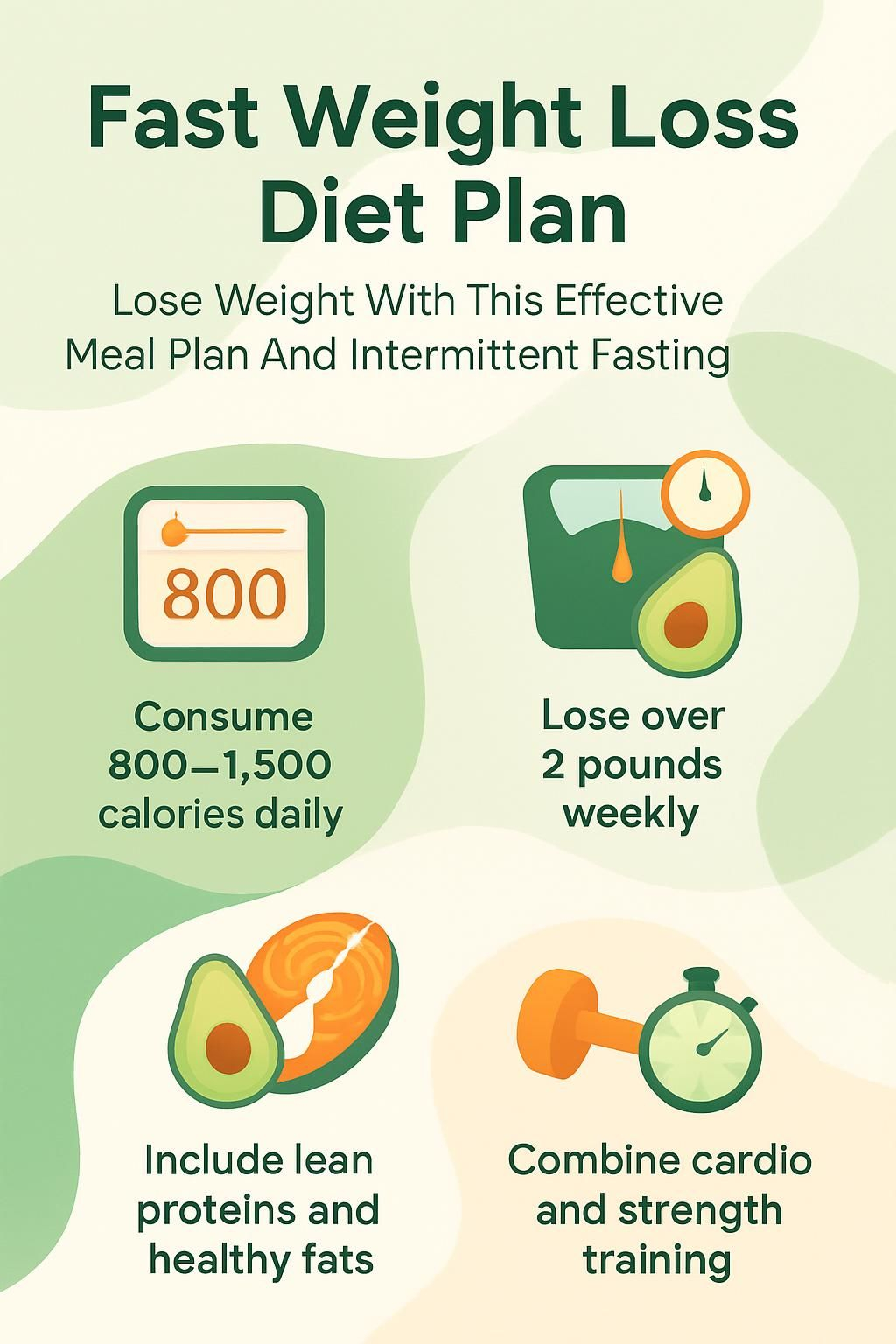 Fast Weight Loss Diet Plan

Lose Weight With This Effective Meal Plan And Intermittent Fasting

800

Consume 800–1,500 calories daily

Lose over 2 pounds weekly

Include lean proteins and healthy fats

Combine cardio and strength training