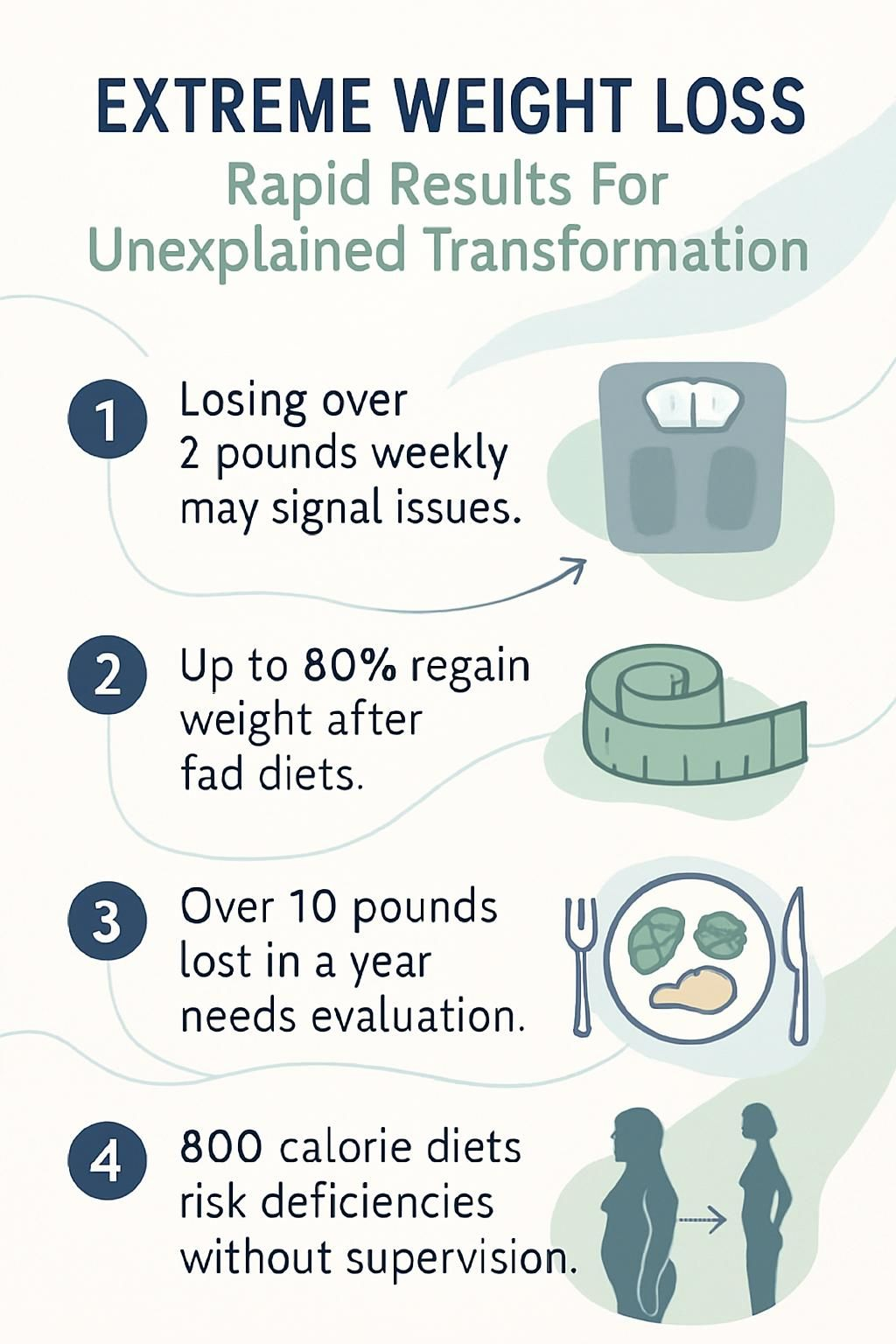 EXTREME WEIGHT LOSS
Rapid Results For Unexplained Transformation

1 Losing over 2 pounds weekly may signal issues.

2 Up to 80% regain weight after fad diets.

3 Over 10 pounds lost in a year needs evaluation.

4 800 calorie diets risk deficiencies without supervision.