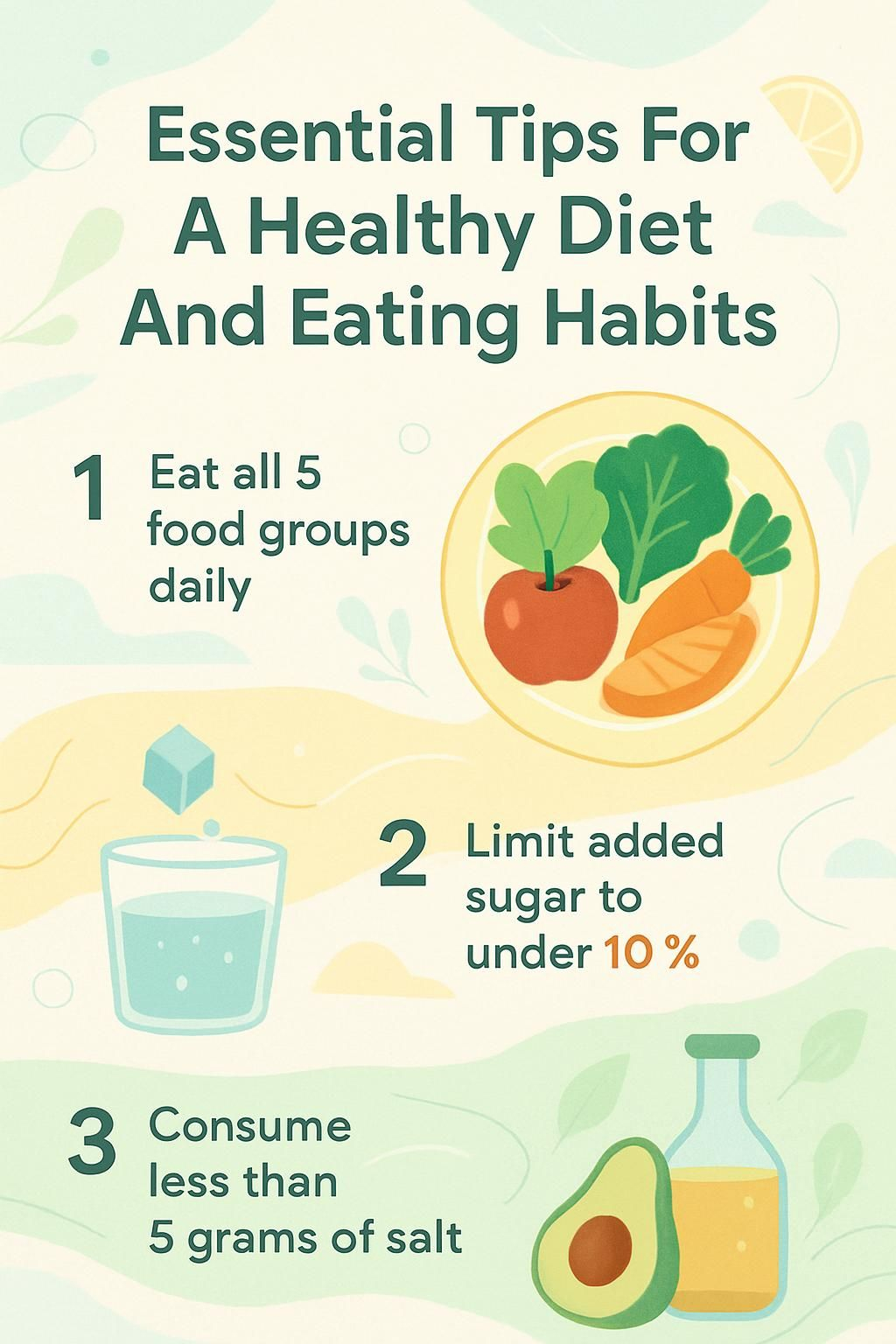 Essential Tips For A Healthy Diet And Eating Habits

1 Eat all 5 food groups daily

2 Limit added sugar to under 10 %

3 Consume less than 5 grams of salt