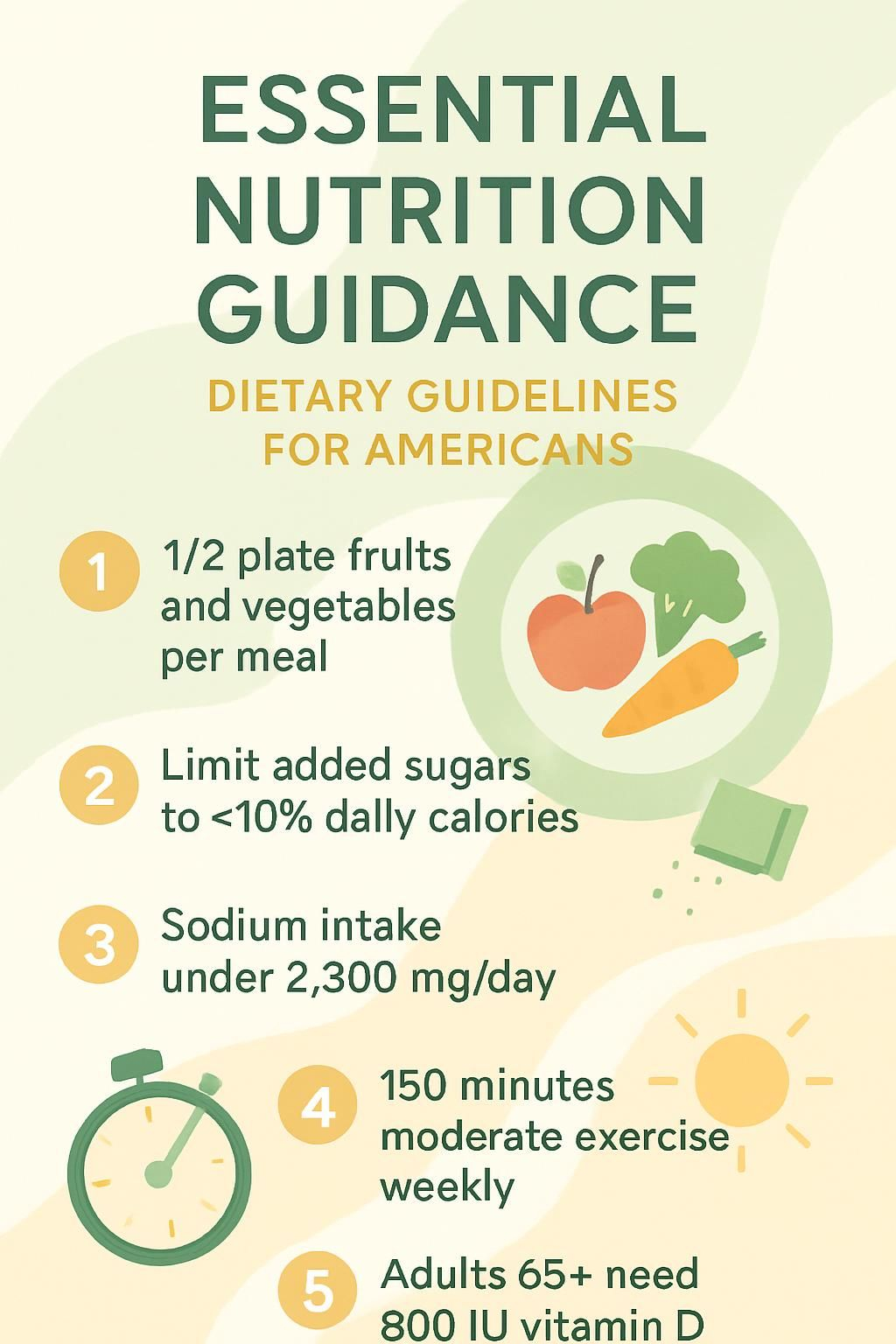 ESSENTIAL NUTRITION GUIDANCE

DIETARY GUIDELINES FOR AMERICANS

1 1/2 plate frults and vegetables per meal

2 Limit added sugars to <10% dally calories

3 Sodium intake under 2,300 mg/day

4 150 minutes moderate exercise weekly

5 Adults 65+ need 800 IU vitamin D