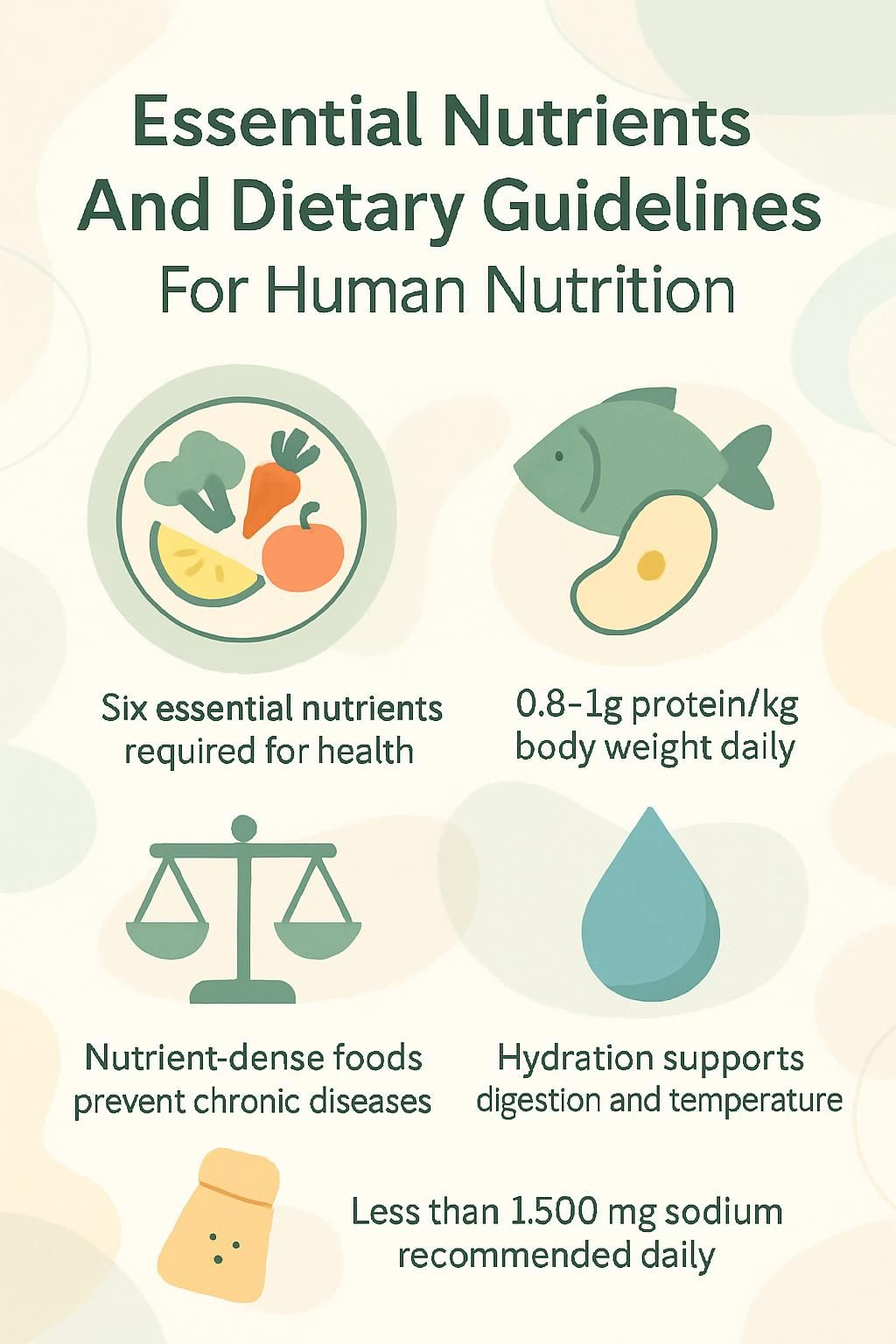 Essential Nutrients And Dietary Guidelines For Human Nutrition

Six essential nutrients required for health

0.8–1g protein/kg body weight daily

Nutrient-dense foods prevent chronic diseases

Hydration supports digestion and temperature

Less than 1.500 mg sodium recommended daily