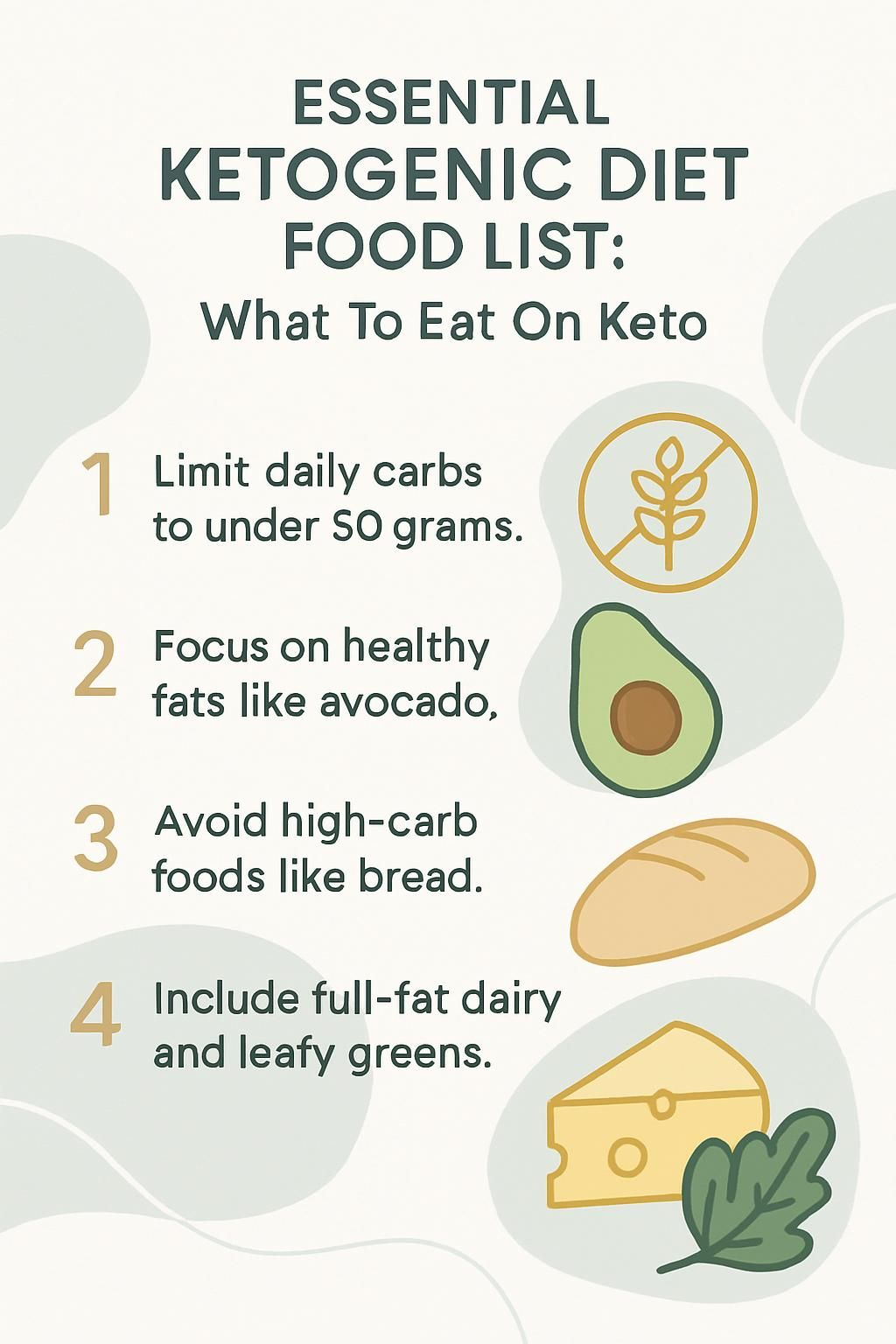 ESSENTIAL KETOGENIC DIET FOOD LIST:
What To Eat On Keto

1 Limit daily carbs to under 50 grams.

2 Focus on healthy fats like avocado,

3 Avoid high-carb foods like bread.

4 Include full-fat dairy and leafy greens.