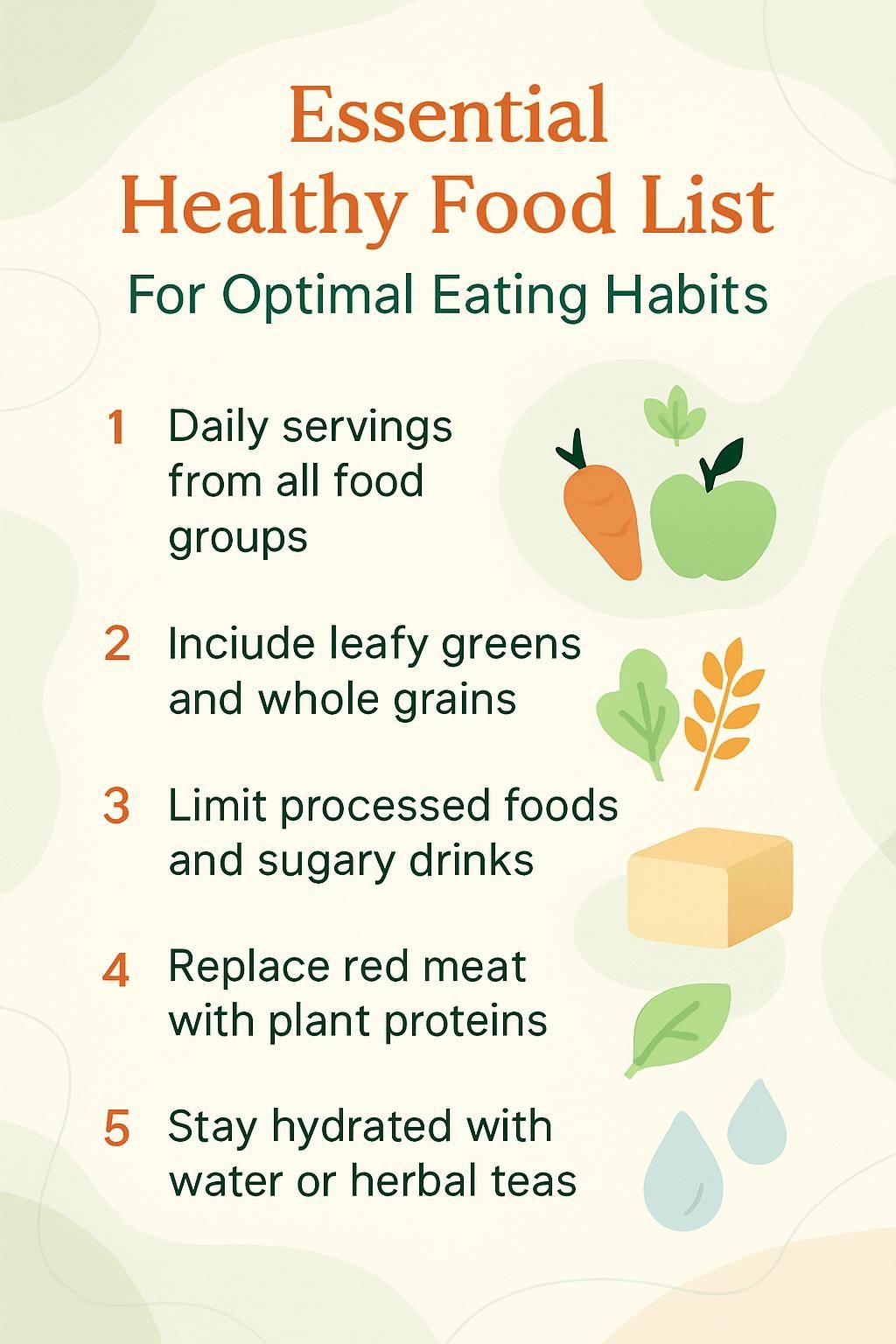 Essential Healthy Food List
For Optimal Eating Habits

1 Daily servings from all food groups

2 Inciude leafy greens and whole grains

3 Limit processed foods and sugary drinks

4 Replace red meat with plant proteins

5 Stay hydrated with water or herbal teas