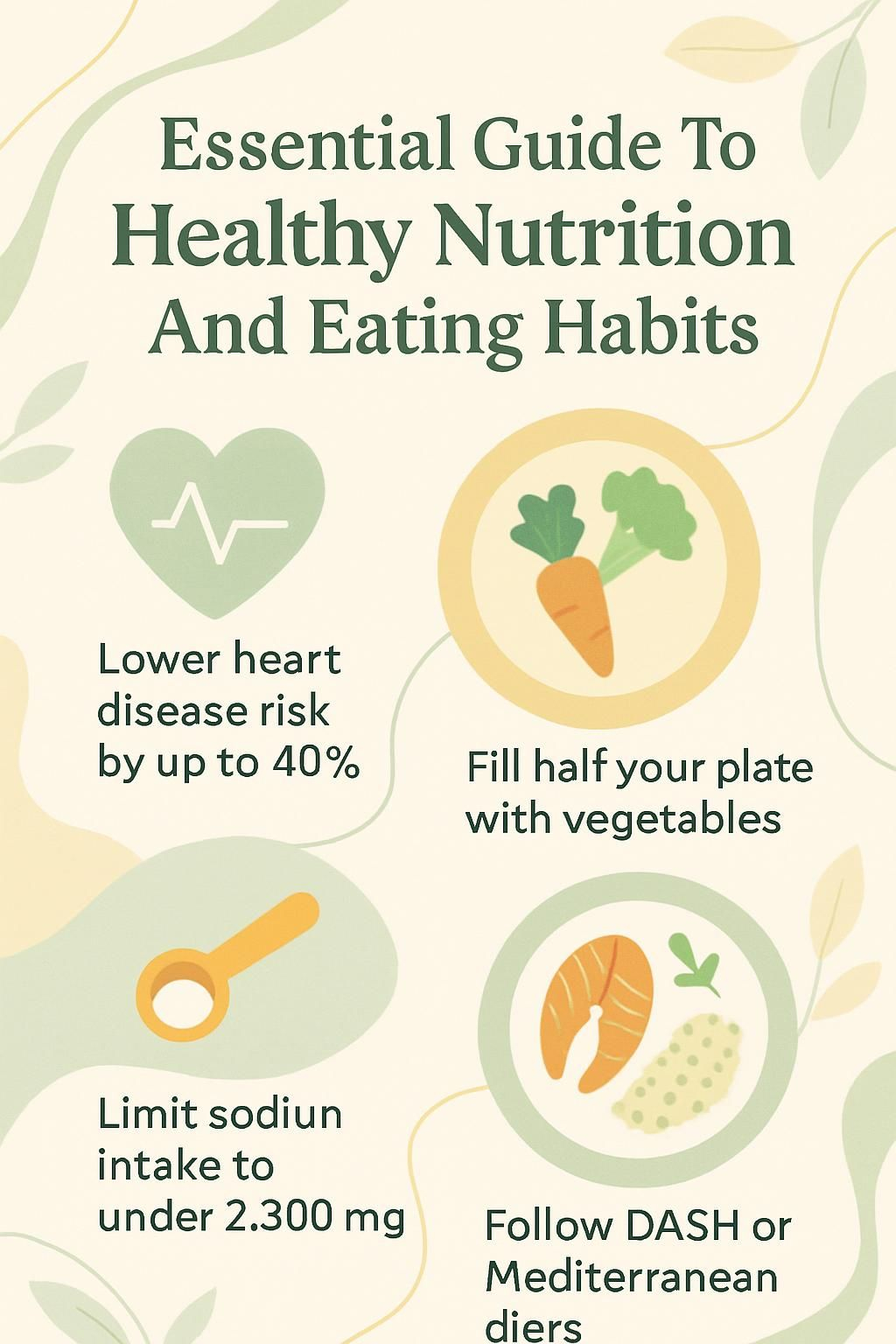 Essential Guide To Healthy Nutrition And Eating Habits

Lower heart disease risk by up to 40%

Fill half your plate with vegetables

Limit sodiun intake to under 2.300 mg

Follow DASH or Mediterranean diers