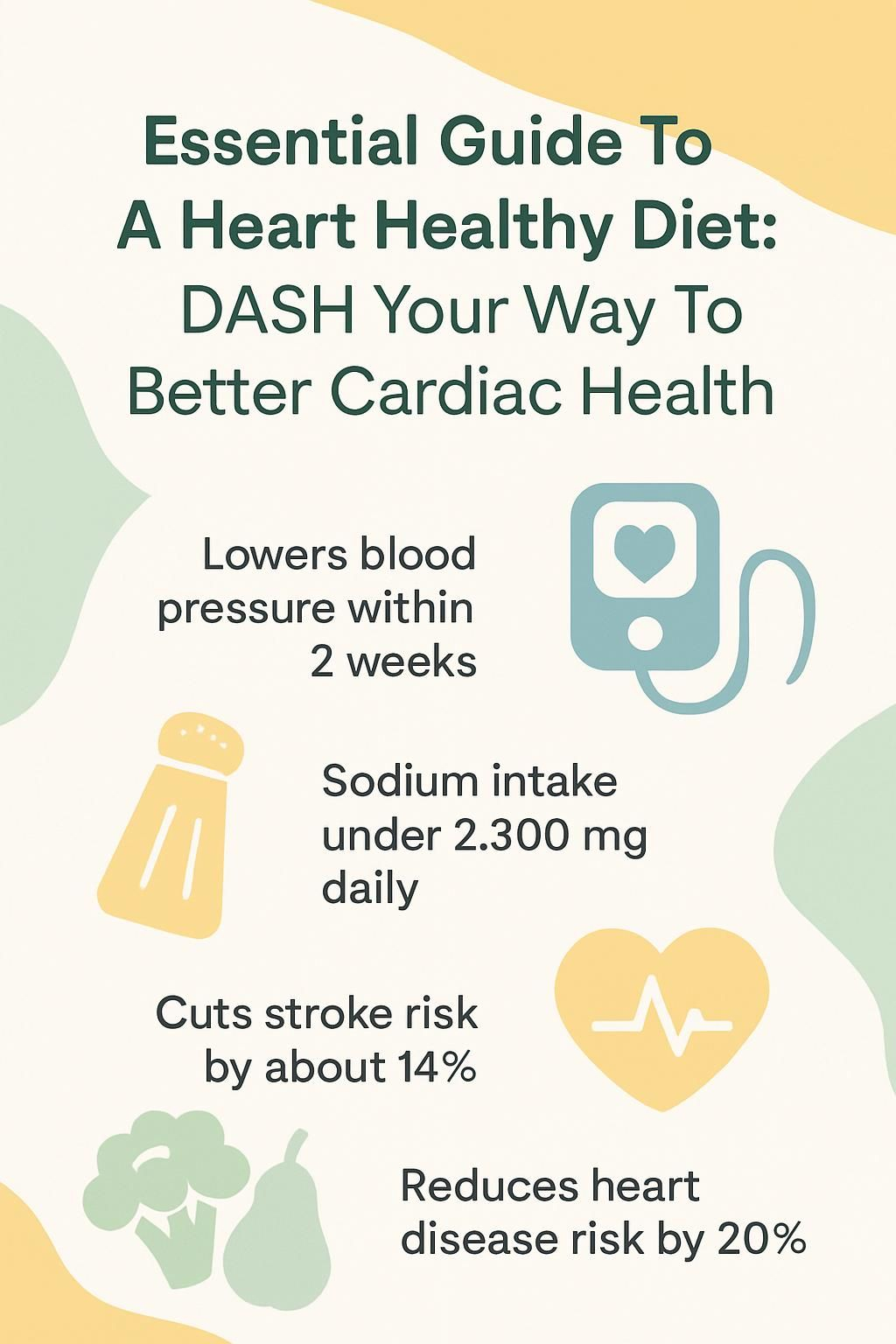 Essential Guide To A Heart Healthy Diet: DASH Your Way To Better Cardiac Health

Lowers blood pressure within 2 weeks

Sodium intake under 2.300 mg daily

Cuts stroke risk by about 14%

Reduces heart disease risk by 20%