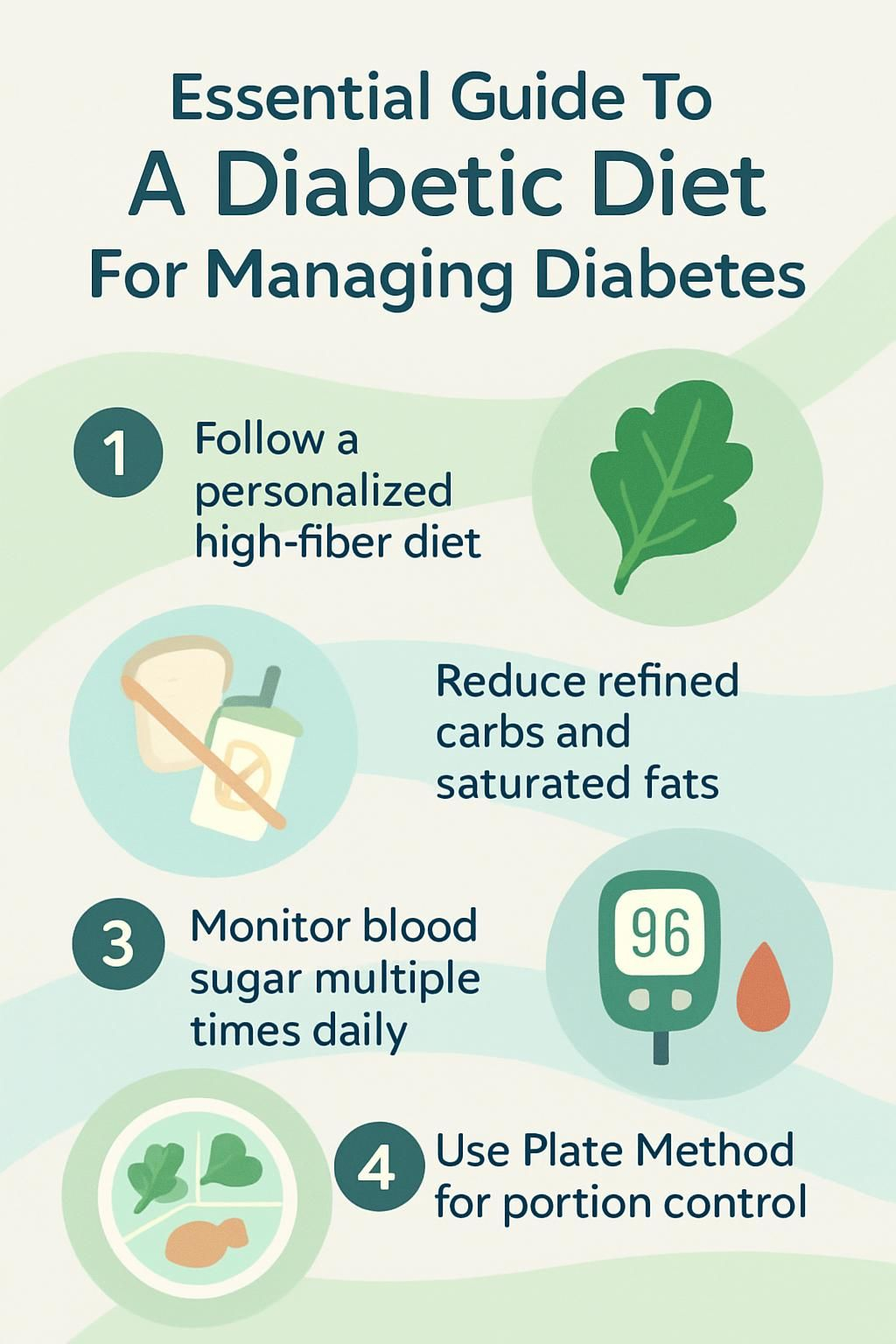 Essential Guide To
A Diabetic Diet
For Managing Diabetes

1 Follow a personalized high-fiber diet

Reduce refined carbs and saturated fats

3 Monitor blood sugar multiple times daily

96

4 Use Plate Method for portion control