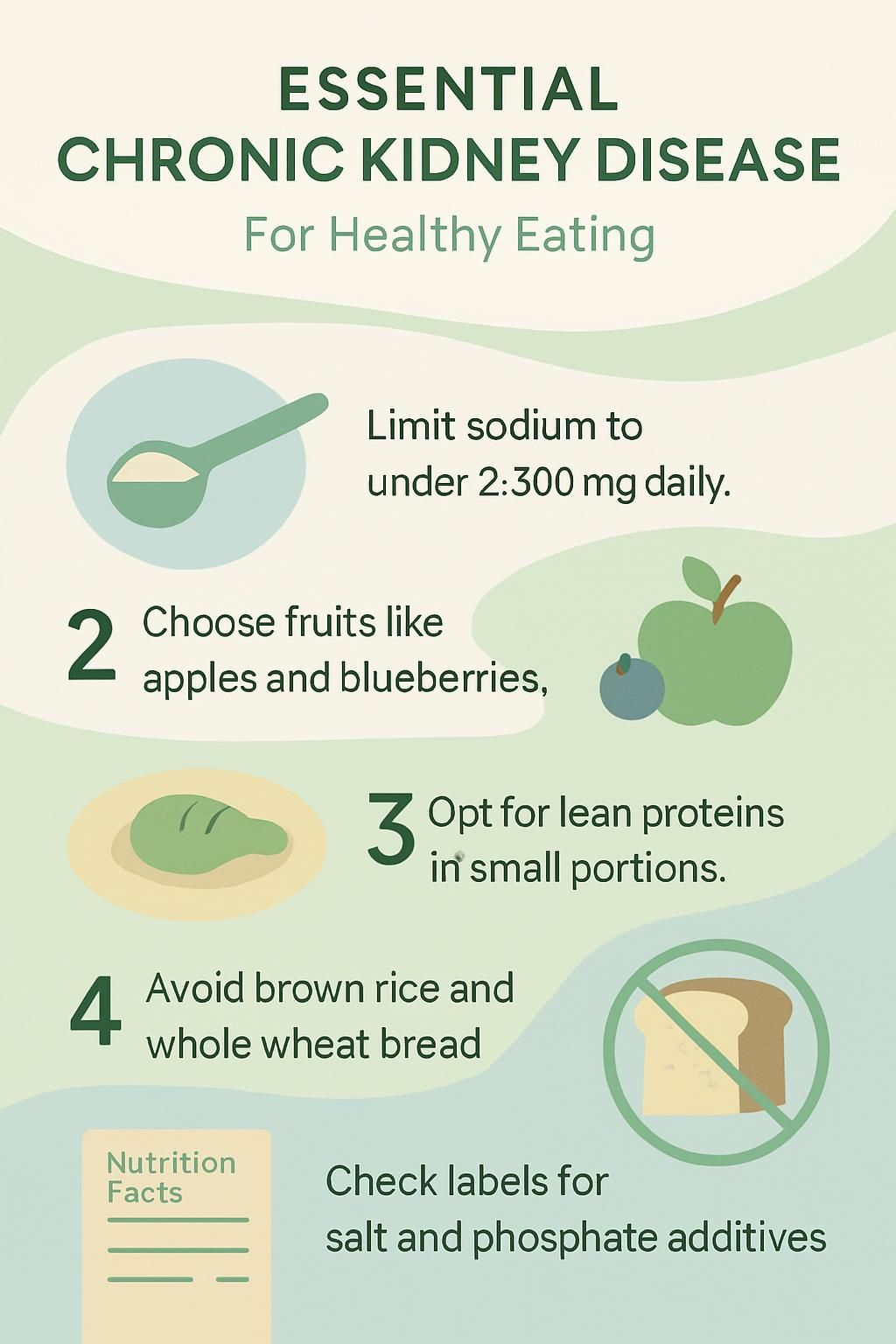 ESSENTIAL
CHRONIC KIDNEY DISEASE
For Healthy Eating

Limit sodium to under 2:300 mg daily.

2 Choose fruits like apples and blueberries,

3 Opt for lean proteins in small portions.

4 Avoid brown rice and whole wheat bread

Nutrition Facts

Check labels for salt and phosphate additives