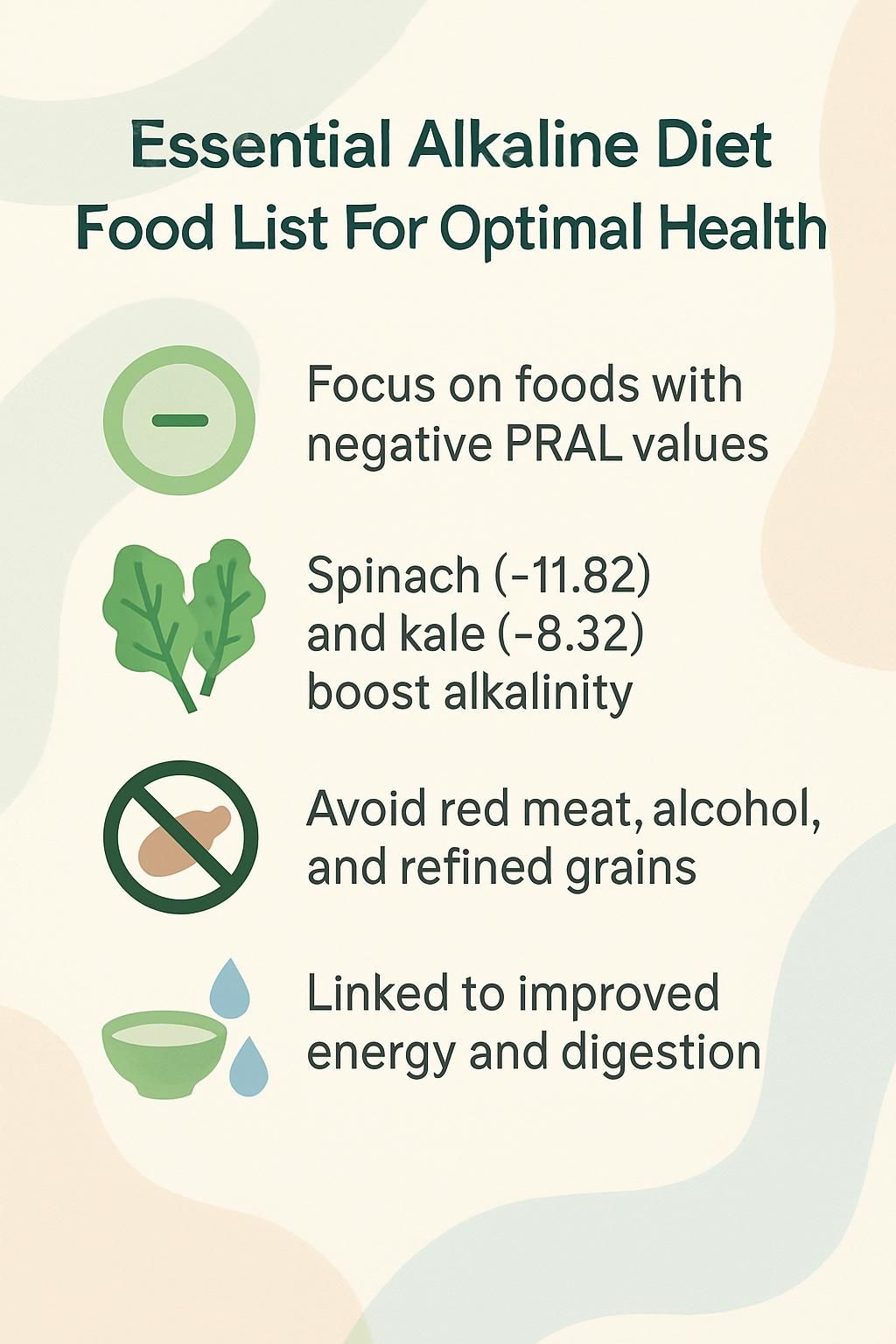 Essential Alkaline Diet Food List For Optimal Health

Focus on foods with negative PRAL values

Spinach (-11.82) and kale (-8.32) boost alkalinity

Avoid red meat, alcohol, and refined grains

Linked to improved energy and digestion