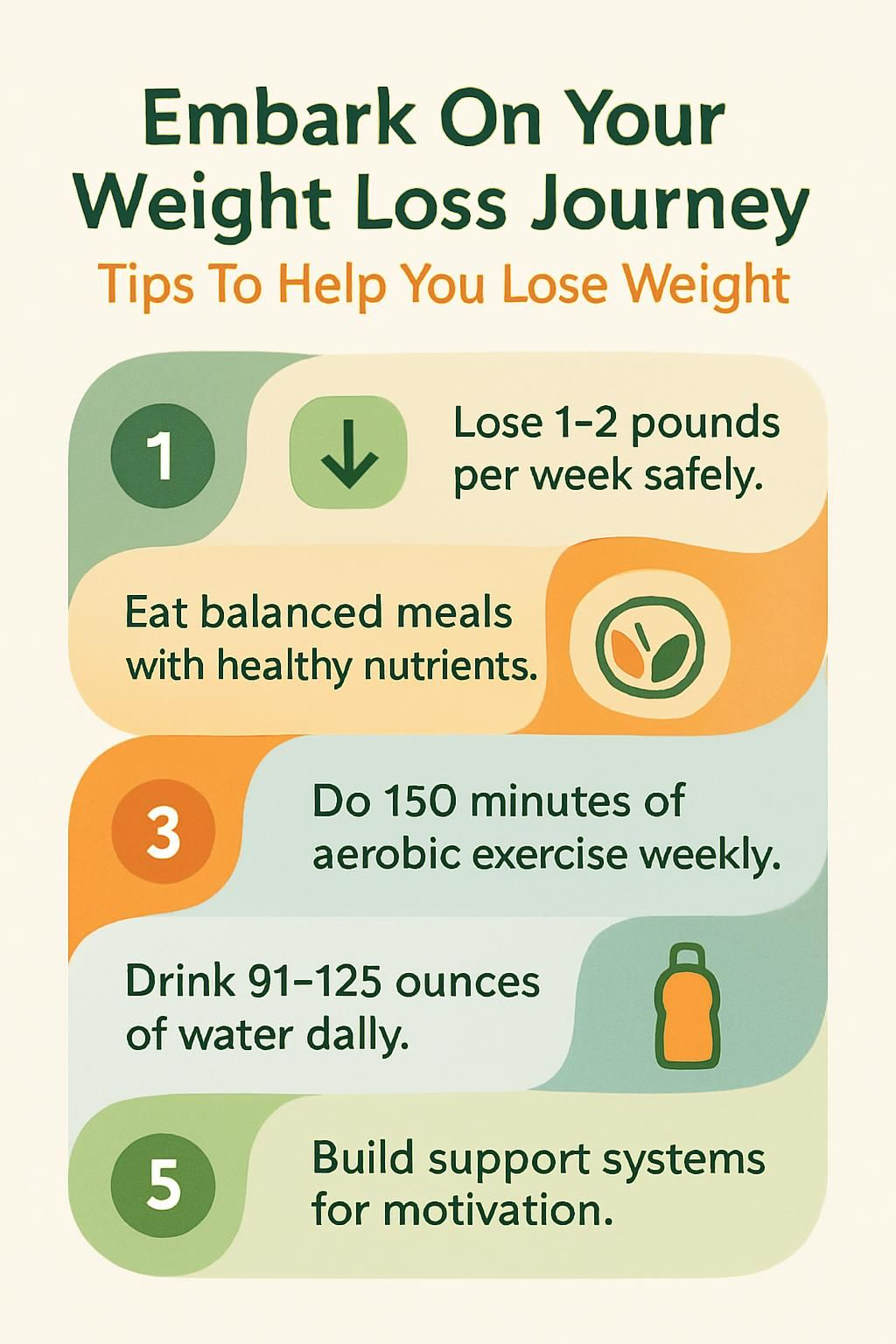 Embark On Your Weight Loss Journey

Tips To Help You Lose Weight

1

Lose 1–2 pounds per week safely.

Eat balanced meals with healthy nutrients.

3

Do 150 minutes of aerobic exercise weekly.

Drink 91–125 ounces of water dally.

5

Build support systems for motivation.