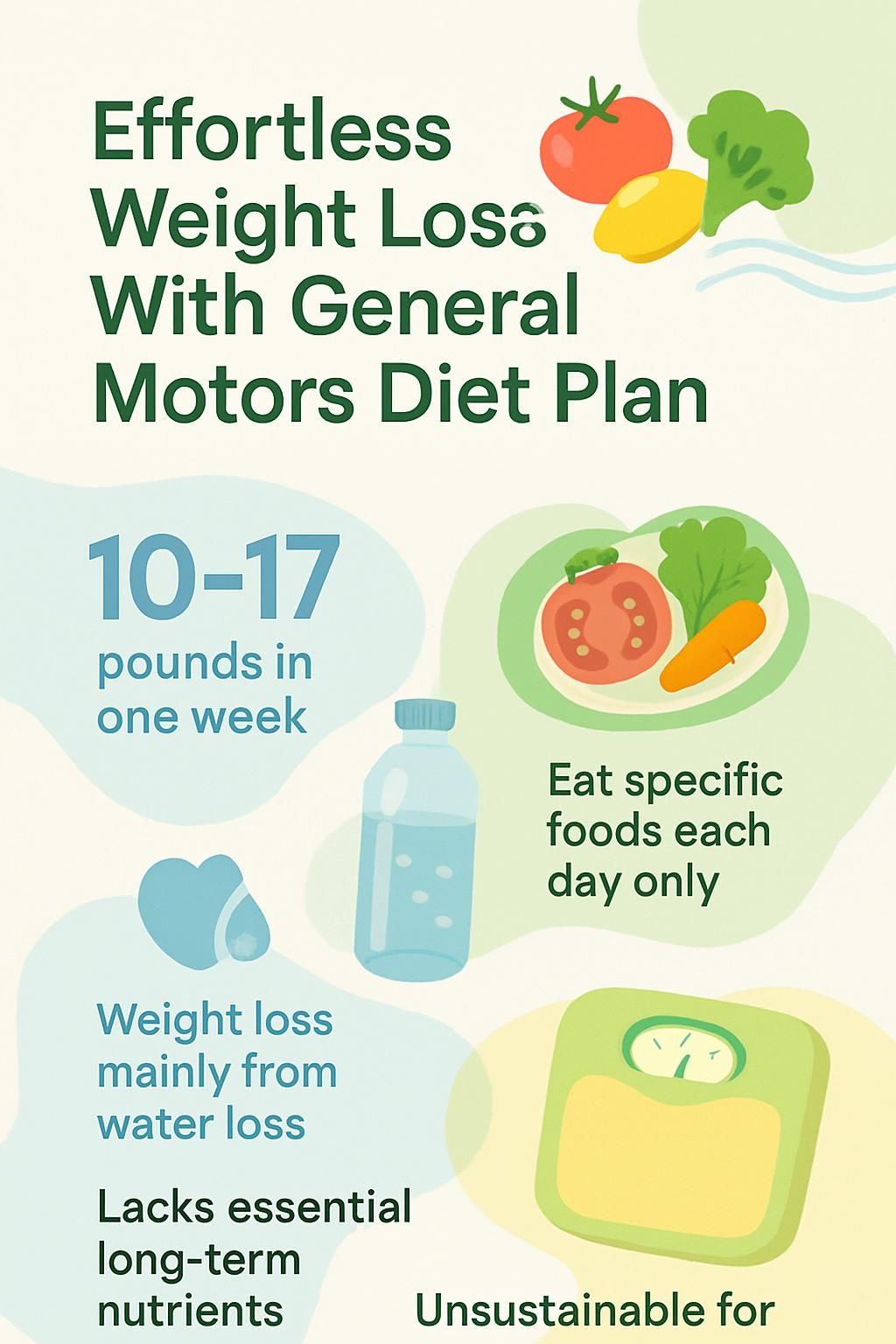 Effortless Weight Loss With General Motors Diet Plan

10-17 pounds in one week

Eat specific foods each day only

Weight loss mainly from water loss

Lacks essential long-term nutrients

Unsustainable for