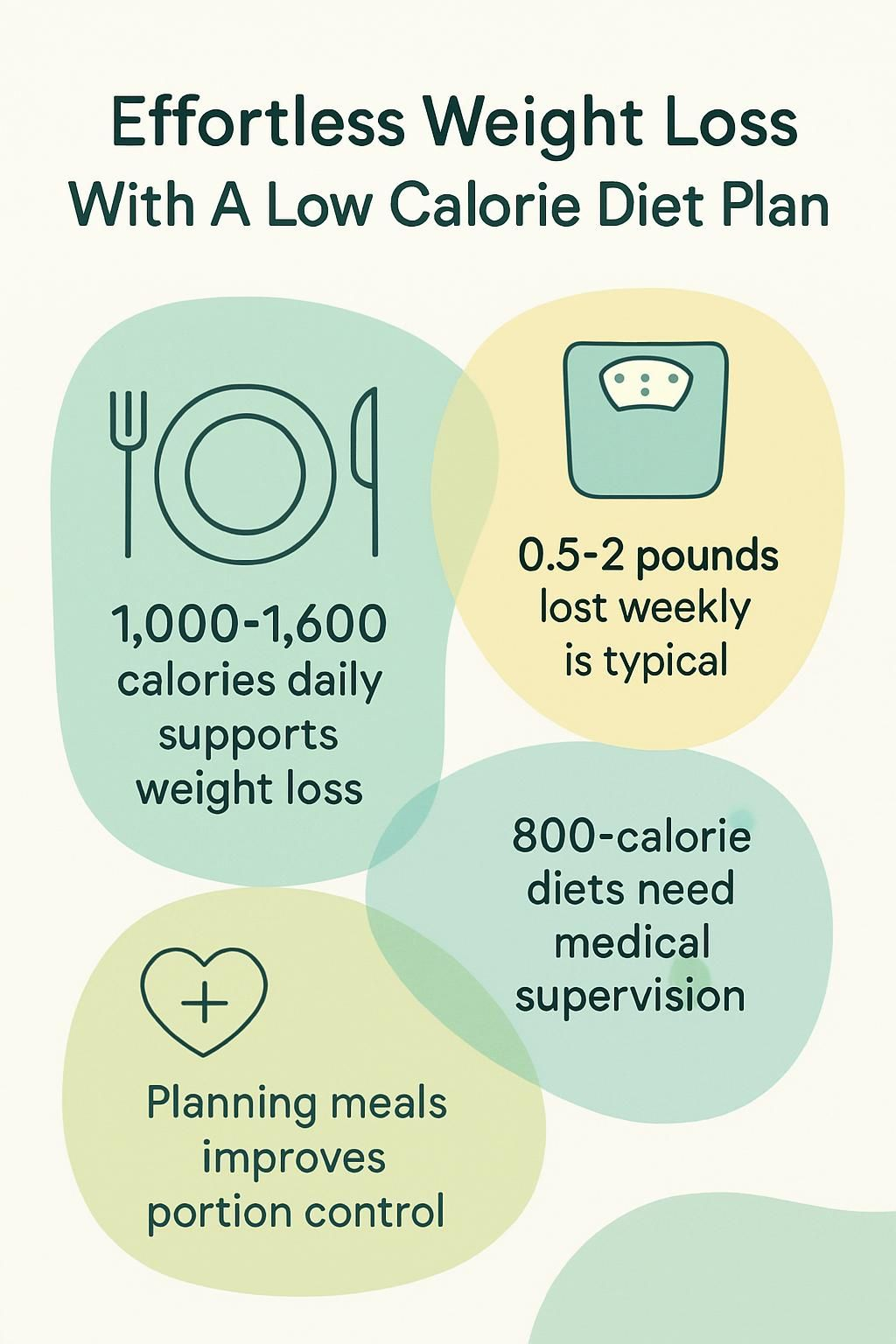 Effortless Weight Loss
With A Low Calorie Diet Plan

1,000-1,600 calories daily supports weight loss

0.5-2 pounds lost weekly is typical

800-calorie diets need medical supervision

Planning meals improves portion control