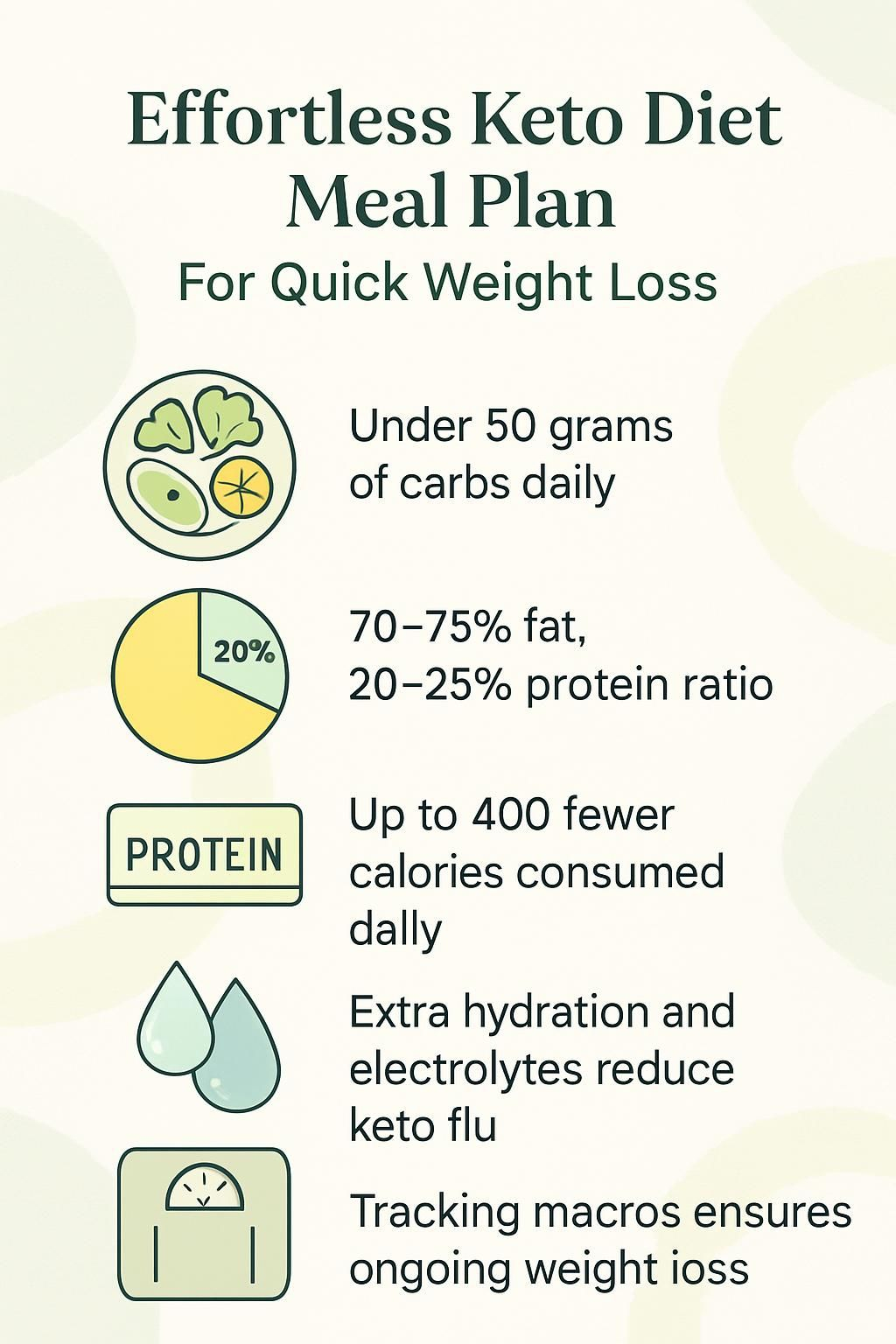 Effortless Keto Diet Meal Plan
For Quick Weight Loss

Under 50 grams of carbs daily

20%

70–75% fat, 20–25% protein ratio

PROTEIN

Up to 400 fewer calories consumed dally

Extra hydration and electrolytes reduce keto flu

Tracking macros ensures ongoing weight ioss