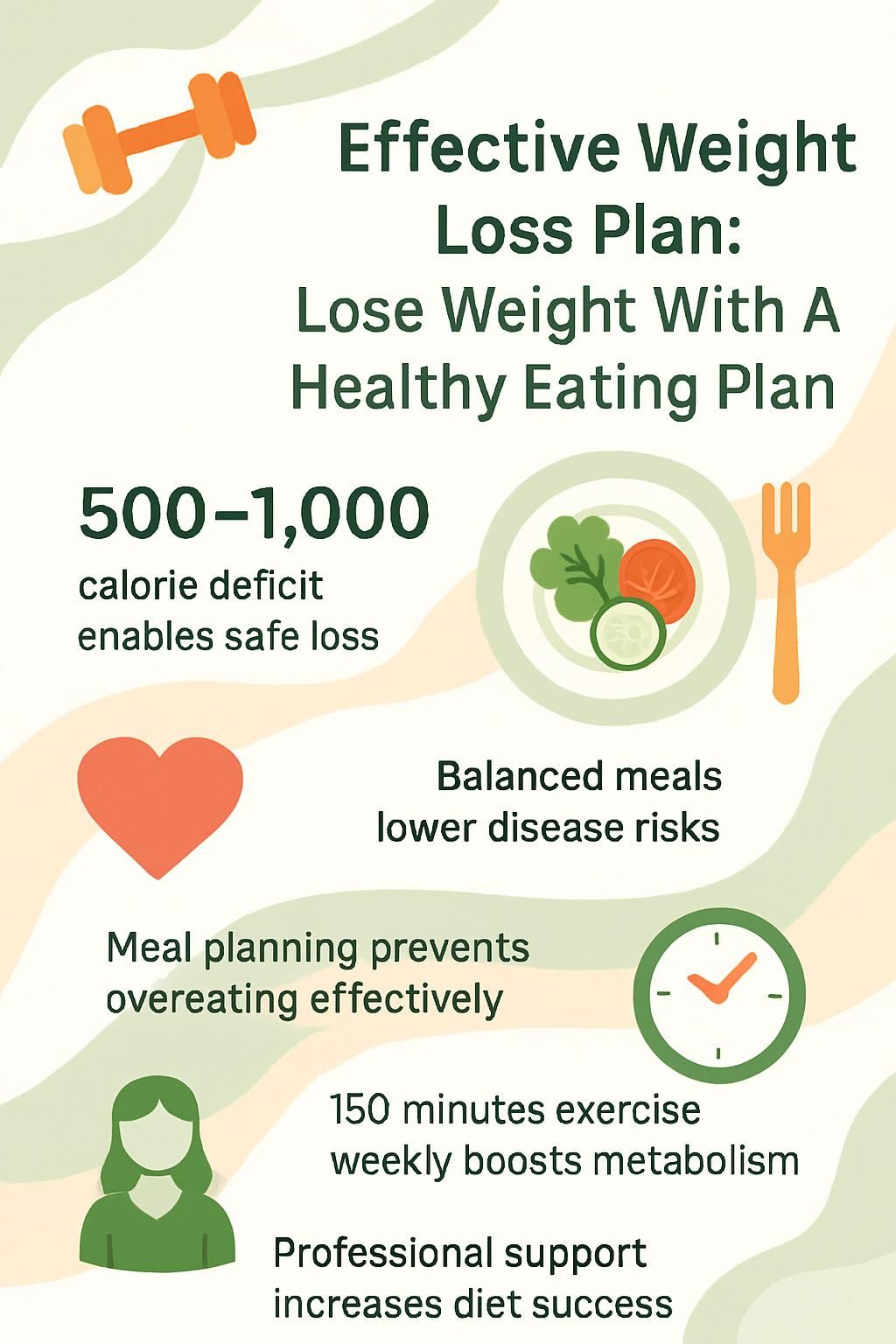 Effective Weight Loss Plan:
Lose Weight With A Healthy Eating Plan

500–1,000
calorie deficit enables safe loss

Balanced meals lower disease risks

Meal planning prevents overeating effectively

150 minutes exercise weekly boosts metabolism

Professional support increases diet success