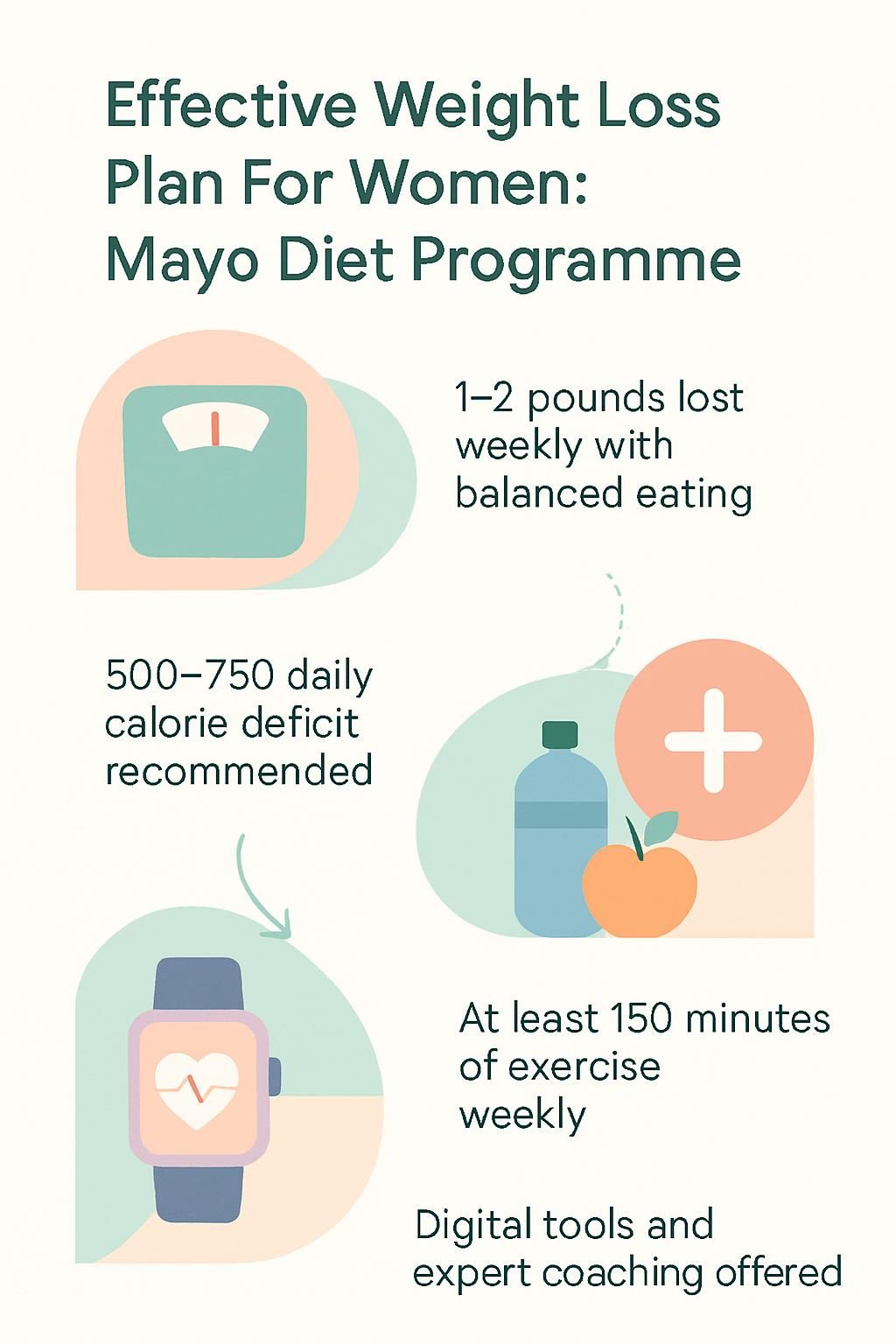 Effective Weight Loss Plan For Women: Mayo Diet Programme

1–2 pounds lost weekly with balanced eating

500–750 daily calorie deficit recommended

At least 150 minutes of exercise weekly

Digital tools and expert coaching offered