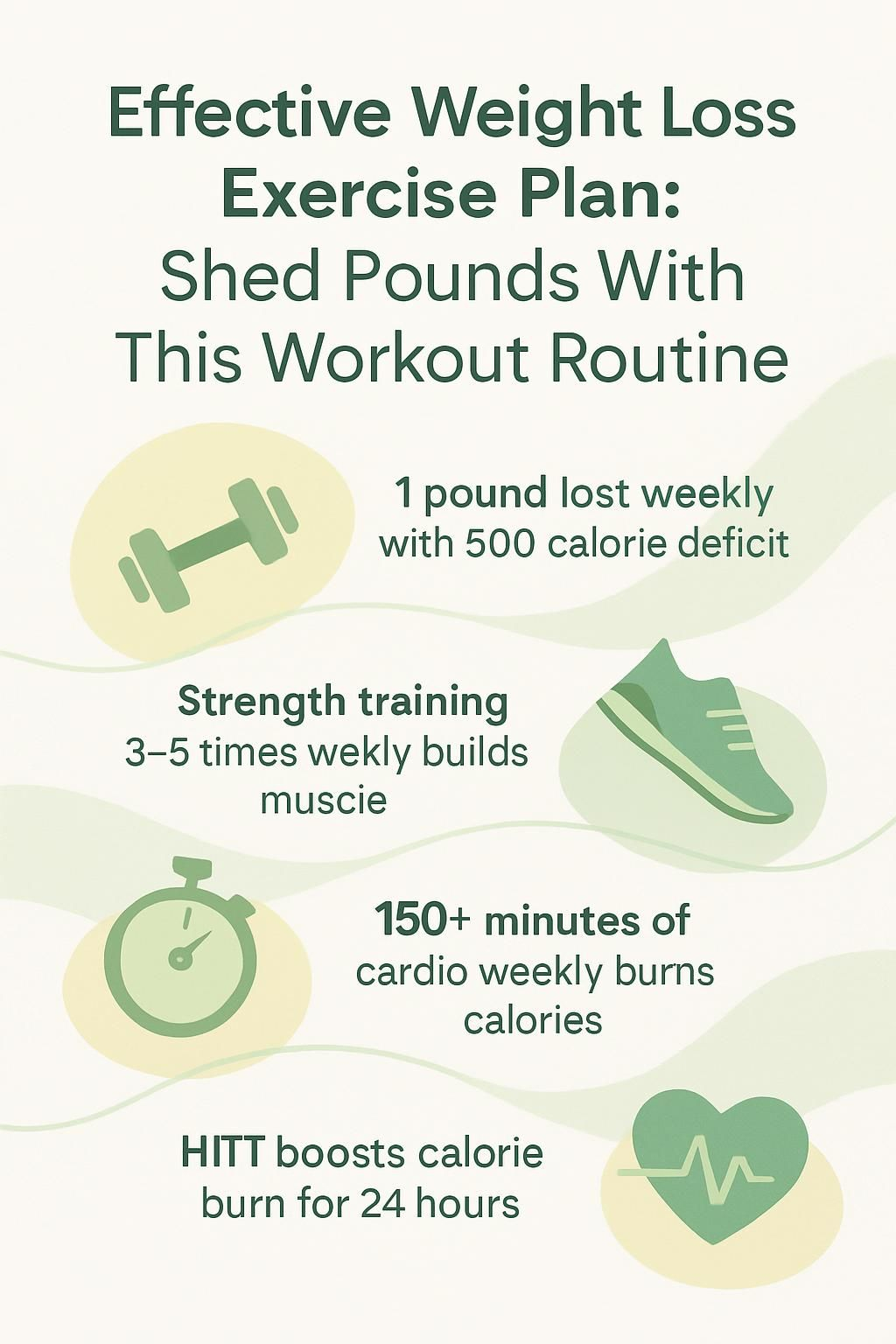 Effective Weight Loss Exercise Plan: Shed Pounds With This Workout Routine

1 pound lost weekly with 500 calorie deficit

Strength training 3–5 times wekly builds muscie

150+ minutes of cardio weekly burns calories

HITT boosts calorie burn for 24 hours