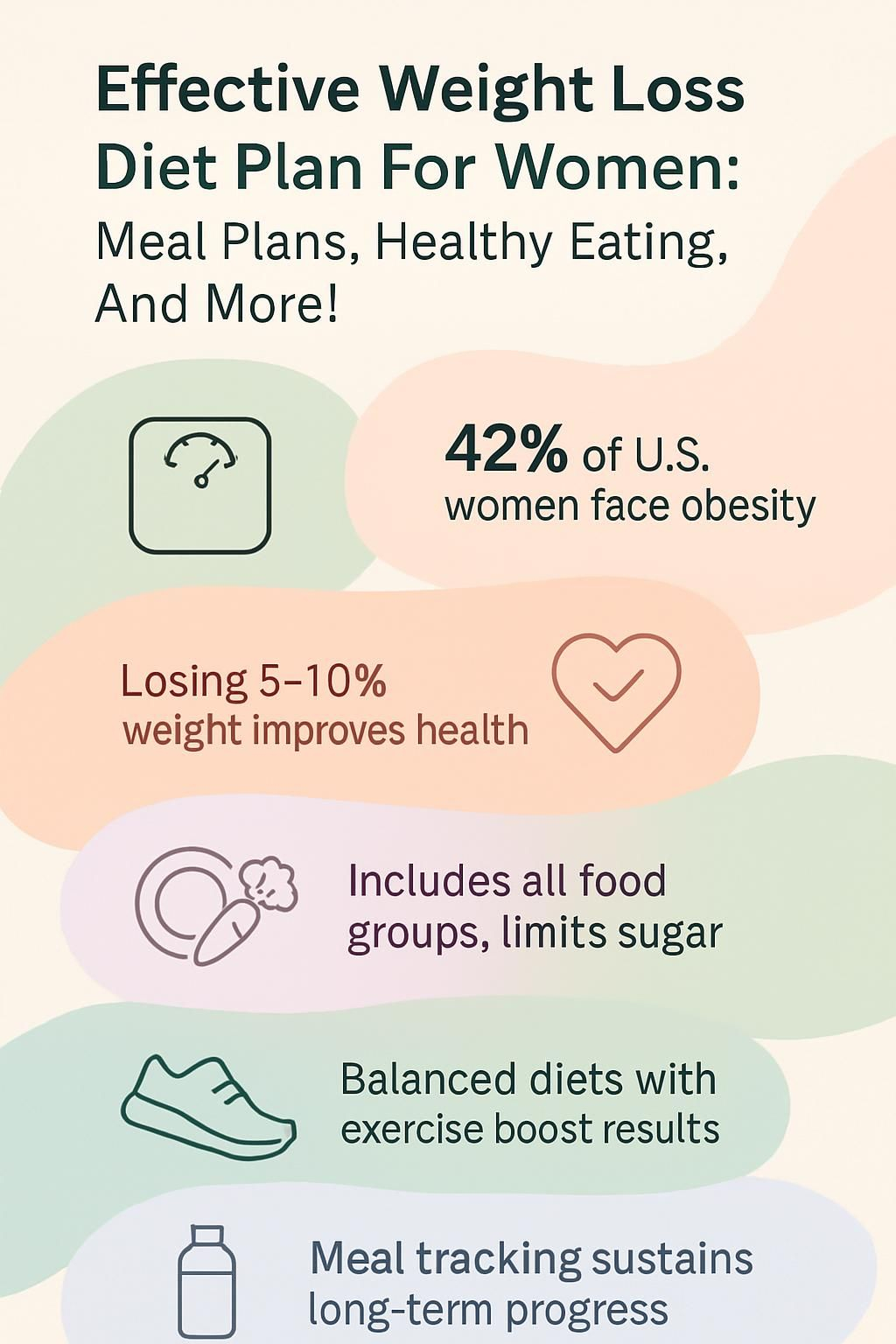 Effective Weight Loss Diet Plan For Women:
Meal Plans, Healthy Eating, And More!

42% of U.S. women face obesity

Losing 5–10% weight improves health

Includes all food groups, limits sugar

Balanced diets with exercise boost results

Meal tracking sustains long-term progress