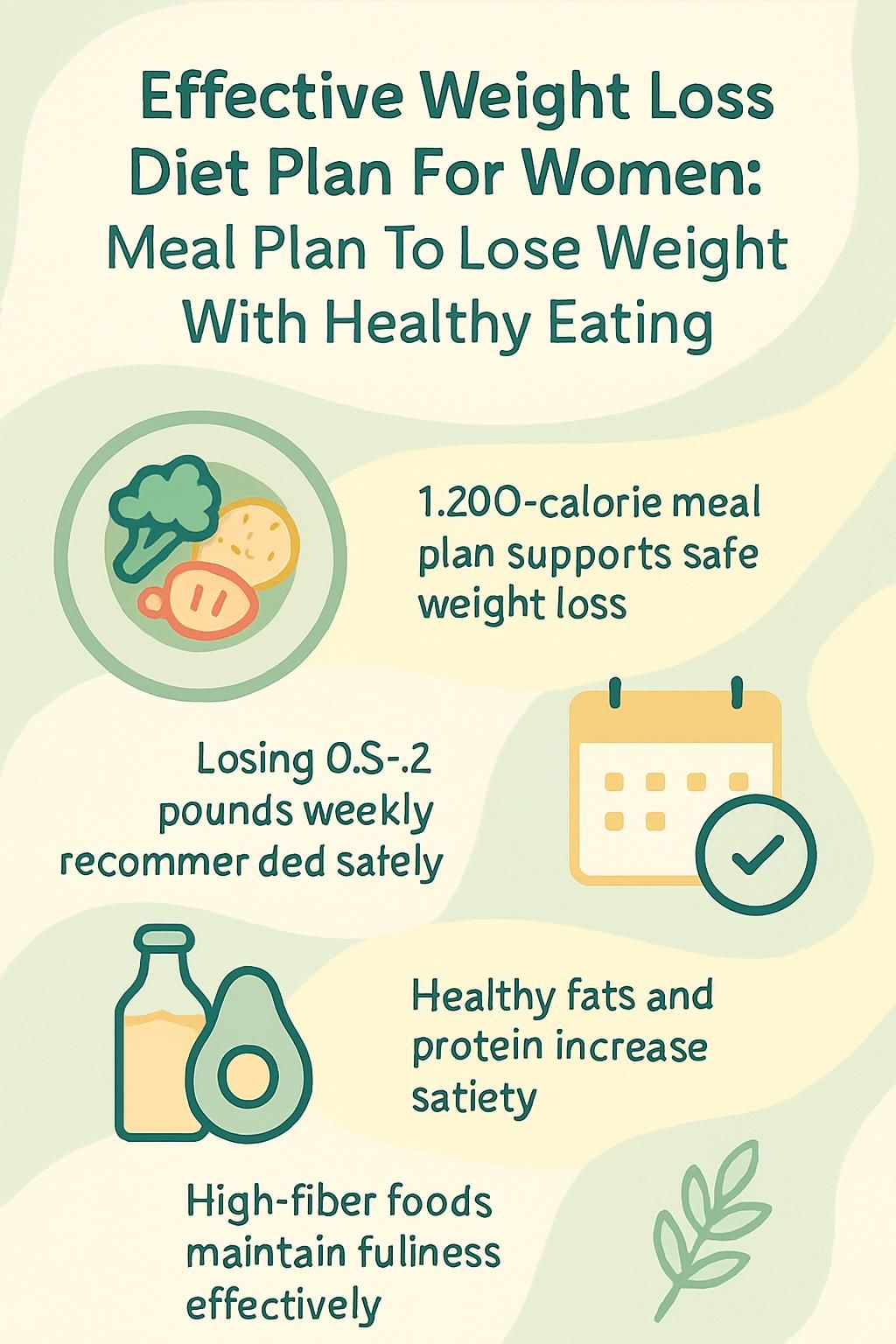 Effective Weight Loss Diet Plan For Women: Meal Plan To Lose Weight With Healthy Eating

1.200-calorie meal plan supports safe weight loss

Losing 0.S-.2 pounds weekly recommer ded safely

Healthy fats and protein increase satiety

High-fiber foods maintain fuliness effectively